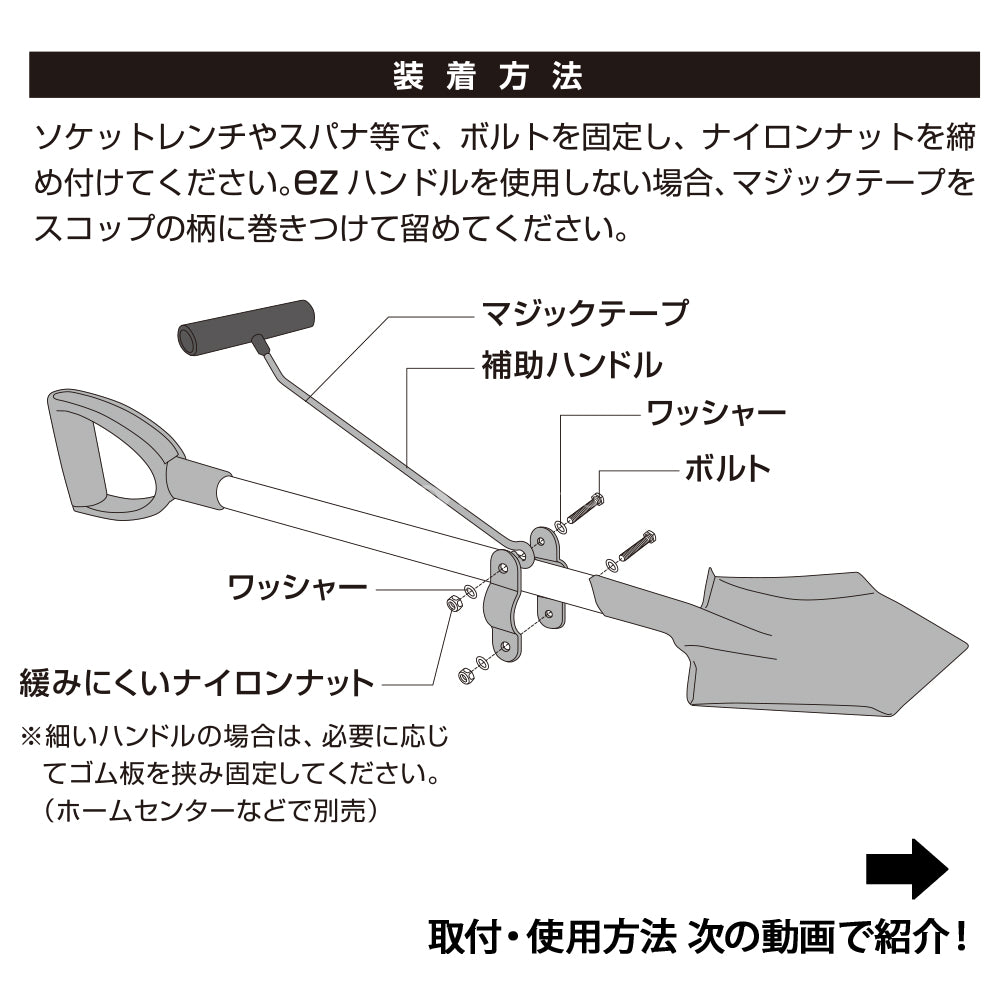 装着方法

ソケットレンチやスパナ等で、ボルトを固定し、ナイロンナットを締め付けてください。ez ハンドルを使用しない場合、マジックテープをスコップの柄に巻きつけて留めてください。

マジックテープ
補助ハンドル
ワッシャー
ボルト
ワッシャー
緩みにくいナイロンナット

※細いハンドルの場合は、必要に応じてゴム板を挟み固定してください。（ホームセンターなどで別売）

取付・使用方法 次の動画で紹介！