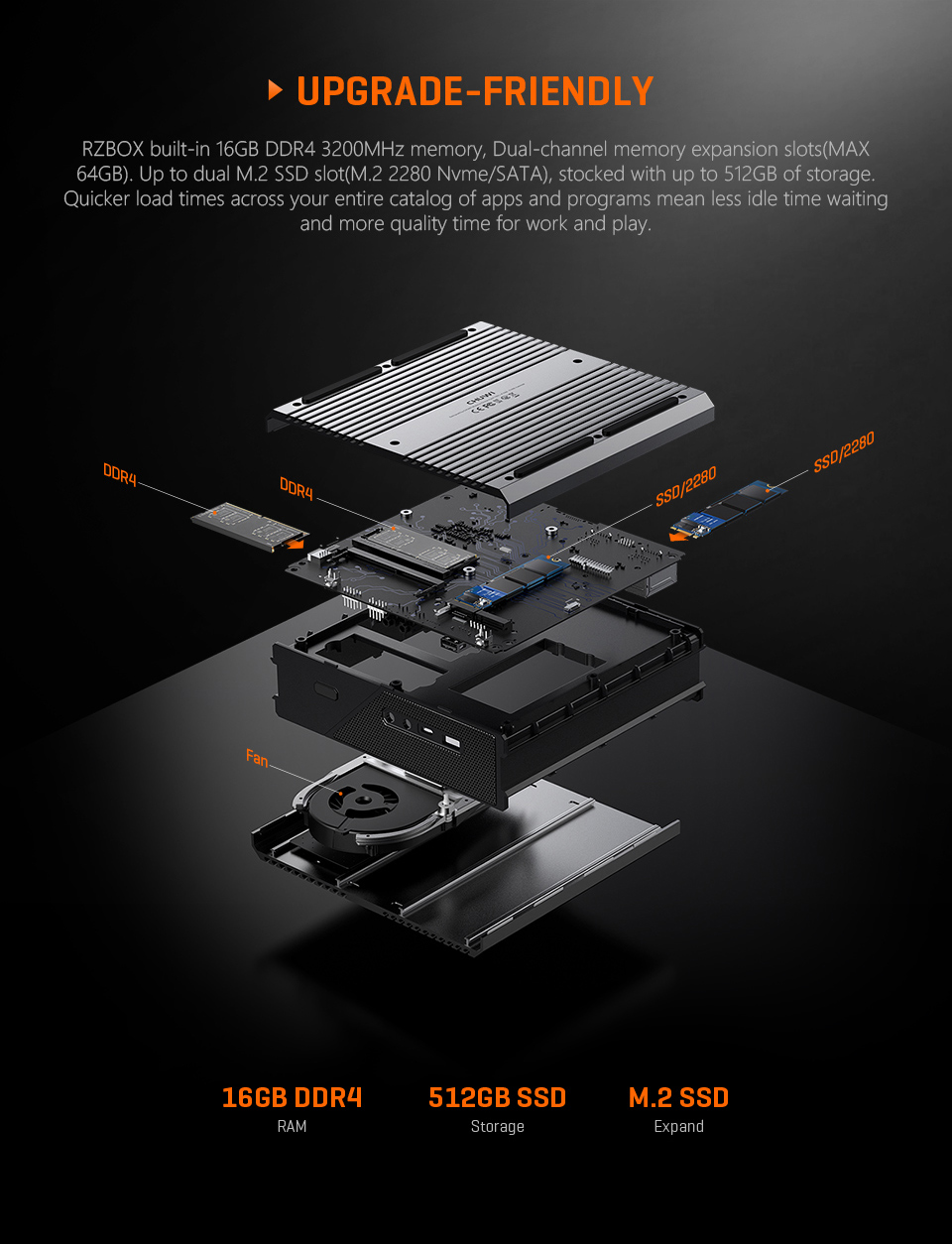 UPGRADE-FRIENDLY

RZBOX built-in 16GB DDR4 3200MHz memory, Dual-channel memory expansion slots(MAX 64GB). Up to dual M.2 SSD slot(M.2 2280 Nvme/SATA), stocked with up to 512GB of storage. Quicker load times across your entire catalog of apps and programs mean less idle time waiting and more quality time for work and play.

CHUWI

DDR4

DDR4

SSD/2280

SSD/2280

Fan

16GB DDR4
RAM

512GB SSD
Storage

M.2 SSD
Expand