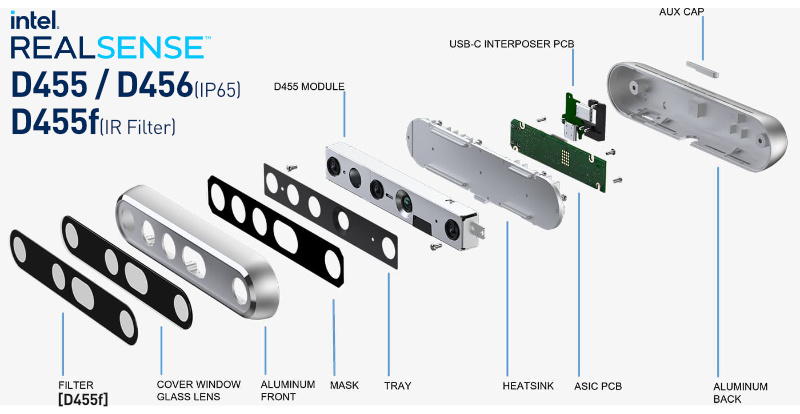 intel.
REALSENSE™
D455 / D456(IP65)
D455f(IR Filter)

D455 MODULE

USB-C INTERPOSER PCB

AUX CAP

FILTER
[D455f]

COVER WINDOW
GLASS LENS

ALUMINUM
FRONT

MASK

TRAY

HEATSINK

ASIC PCB

ALUMINUM
BACK