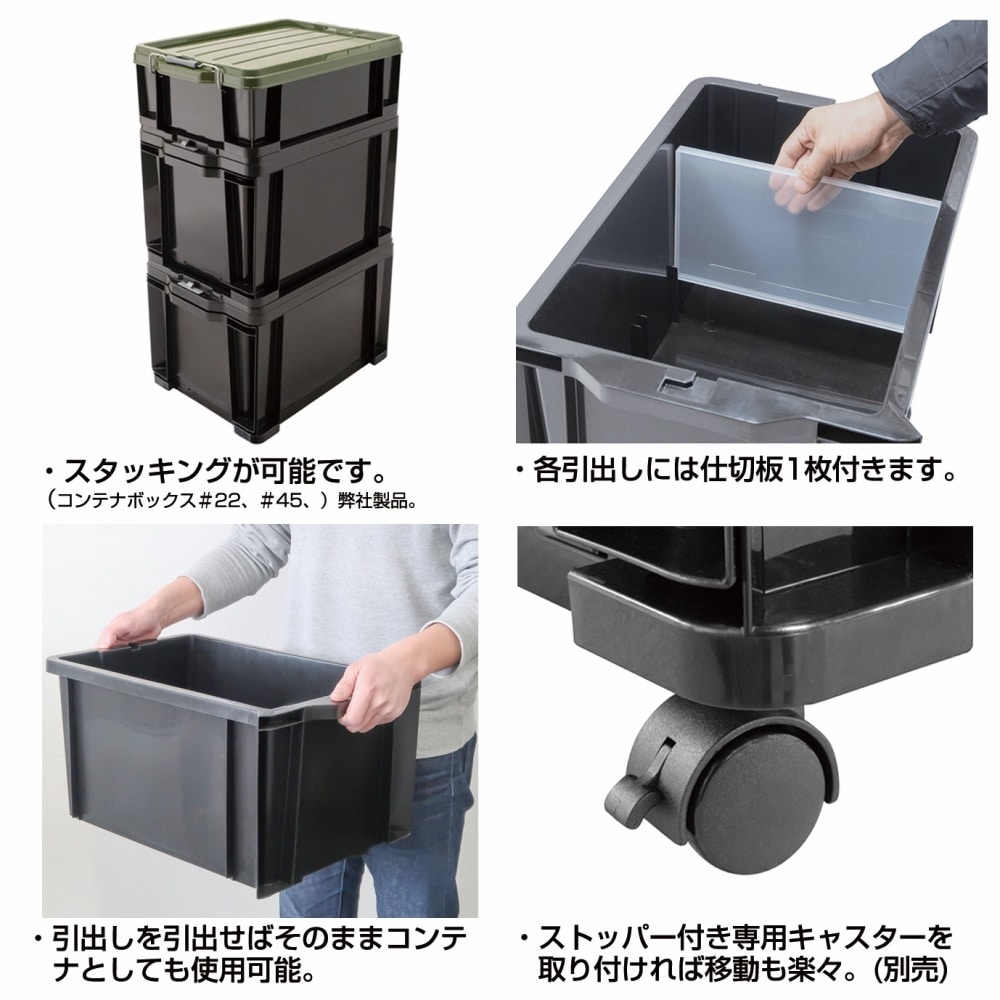 ・スタッキングが可能です。
（コンテナボックス＃22、＃45、）弊社製品。

・各引出しには仕切板1枚付きます。

・引出しを引出せばそのままコンテナとしても使用可能。

・ストッパー付き専用キャスターを取り付ければ移動も楽々。(別売)