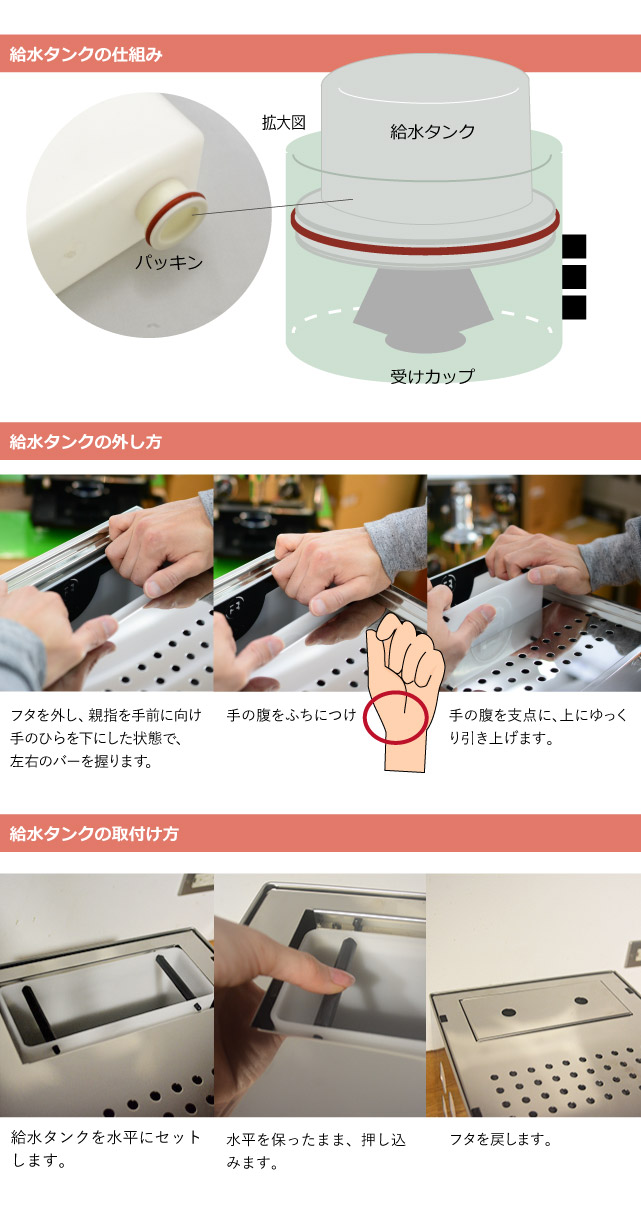 給水タンクの仕組み

拡大図

給水タンク

パッキン

受けカップ

給水タンクの外し方

フタを外し、親指を手前に向け手のひらを下にした状態で、左右のバーを握ります。

手の腹をふちにつけ

手の腹を支点に、上にゆっくり引き上げます。

給水タンクの取付け方

給水タンクを水平にセットします。

水平を保ったまま、押し込みます。

フタを戻します。