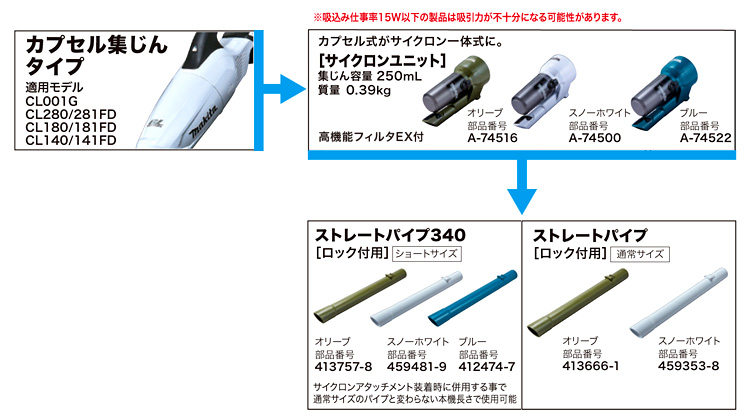 ※吸込み仕事率15W以下の製品は吸引力が不十分になる可能性があります。

カプセル集じんタイプ
適用モデル
CL001G
CL280/281FD
CL180/181FD
CL140/141FD

makita

カプセル式がサイクロン一体式に。
[サイクロンユニット]
集じん容量 250mL
質量 0.39kg
高機能フィルタEX付

オリーブ
部品番号
A-74516

スノーホワイト
部品番号
A-74500

ブルー
部品番号
A-74522

ストレートパイプ340
[ロック付用] ショートサイズ

オリーブ
部品番号
413757-8

スノーホワイト
部品番号
459481-9

ブルー
部品番号
412474-7

サイクロンアタッチメント装着時に併用する事で通常サイズのパイプと変わらない本機長さで使用可能

ストレートパイプ
[ロック付用] 通常サイズ

オリーブ
部品番号
413666-1

スノーホワイト
部品番号
459353-8