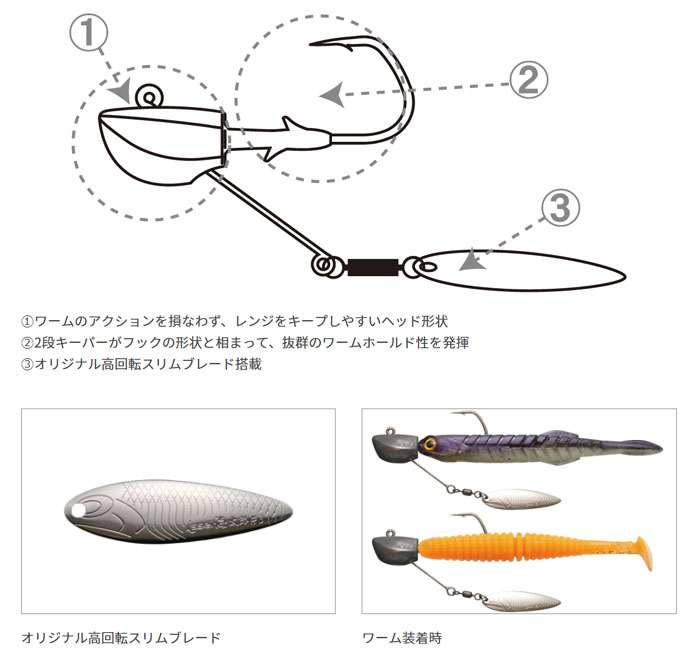 ①

②

③

①ワームのアクションを損なわず、レンジをキープしやすいヘッド形状
②2段キーパーがフックの形状と相まって、抜群のワームホールド性を発揮
③オリジナル高回転スリムブレード搭載

オリジナル高回転スリムブレード

ワーム装着時