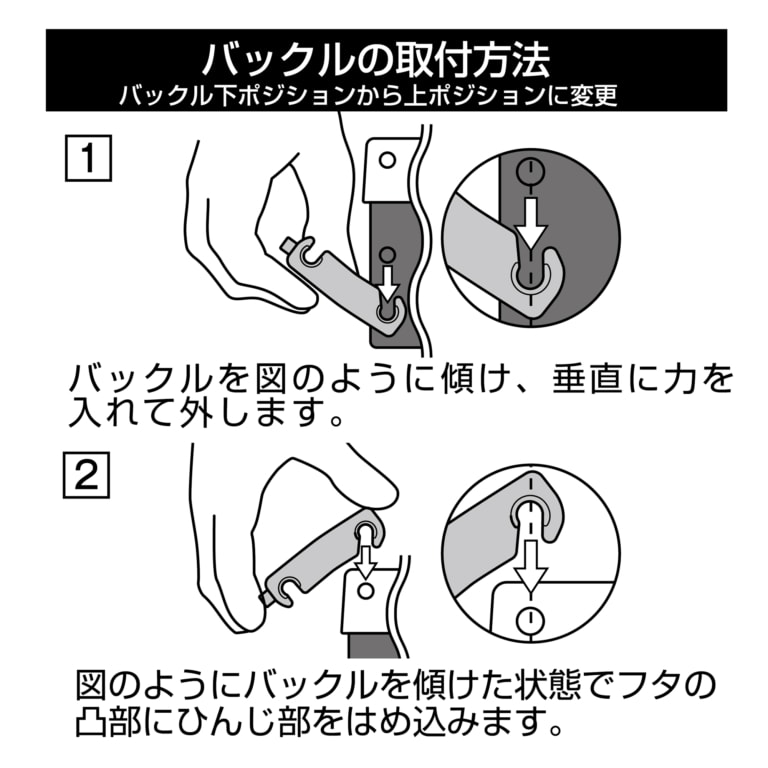 バックルの取付方法
バックル下ポジションから上ポジションに変更

1

バックルを図のように傾け、垂直に力を入れて外します。

2

図のようにバックルを傾けた状態でフタの凸部にひんじ部をはめ込みます。