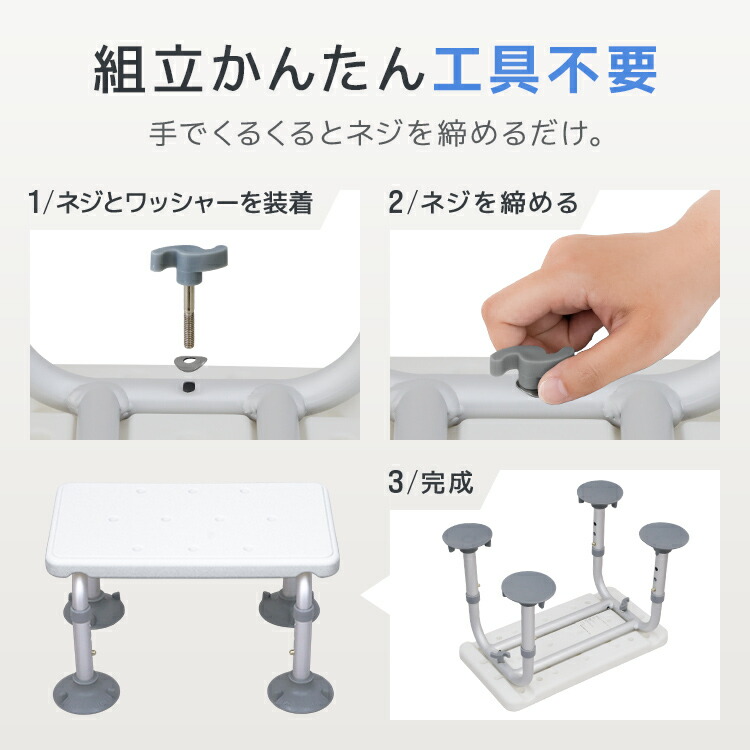 組立かんたん工具不要

手でくるくるとネジを締めるだけ。

1/ネジとワッシャーを装着

2/ネジを締める

3/完成