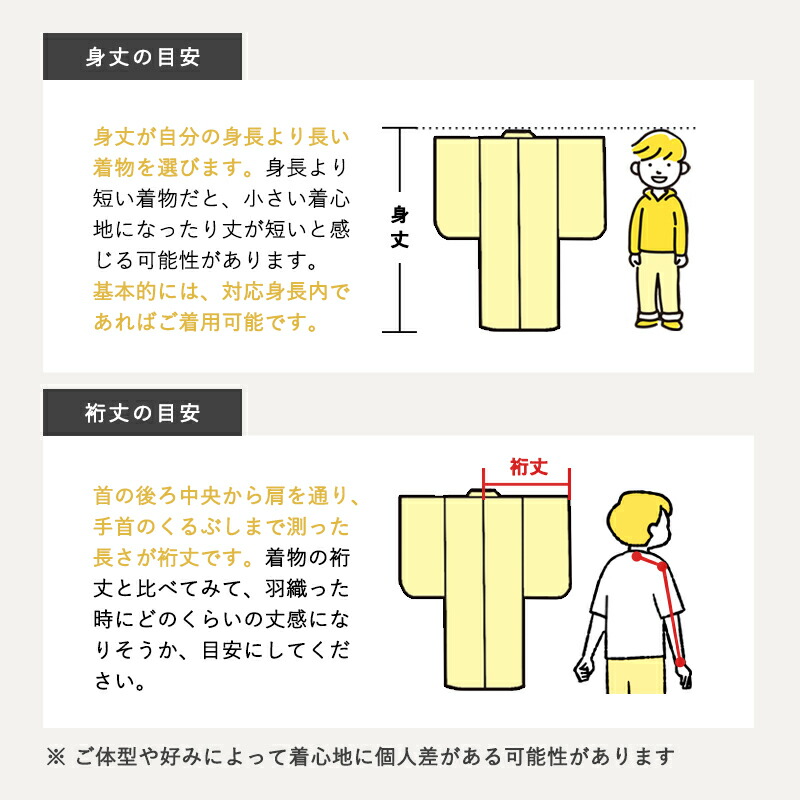 身丈の目安

身丈が自分の身長より長い着物を選びます。身長より短い着物だと、小さい着心地になったり丈が短いと感じる可能性があります。
基本的には、対応身長内であればご着用可能です。

身丈

裄丈の目安

首の後ろ中央から肩を通り、手首のくるぶしまで測った長さが裄丈です。着物の裄丈と比べてみて、羽織った時にどのくらいの丈感になりそうか、目安にしてください。

裄丈

※ ご体型や好みによって着心地に個人差がある可能性があります