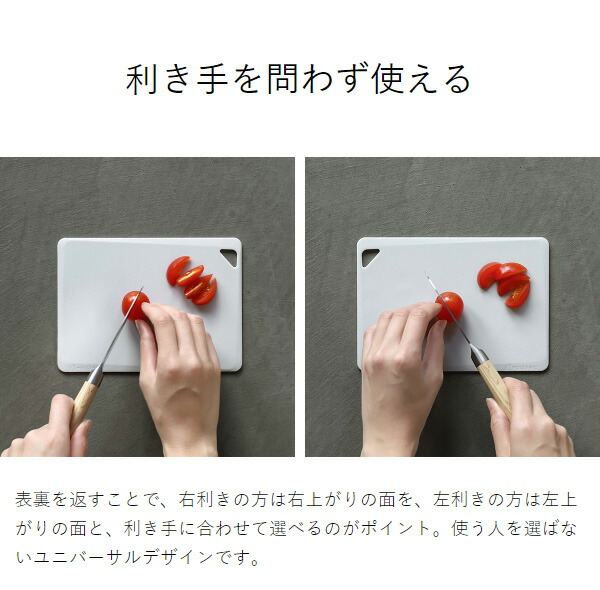 利き手を問わず使える

表裏を返すことで、右利きの方は右上がりの面を、左利きの方は左上がりの面と、利き手に合わせて選べるのがポイント。使う人を選ばないユニバーサルデザインです。