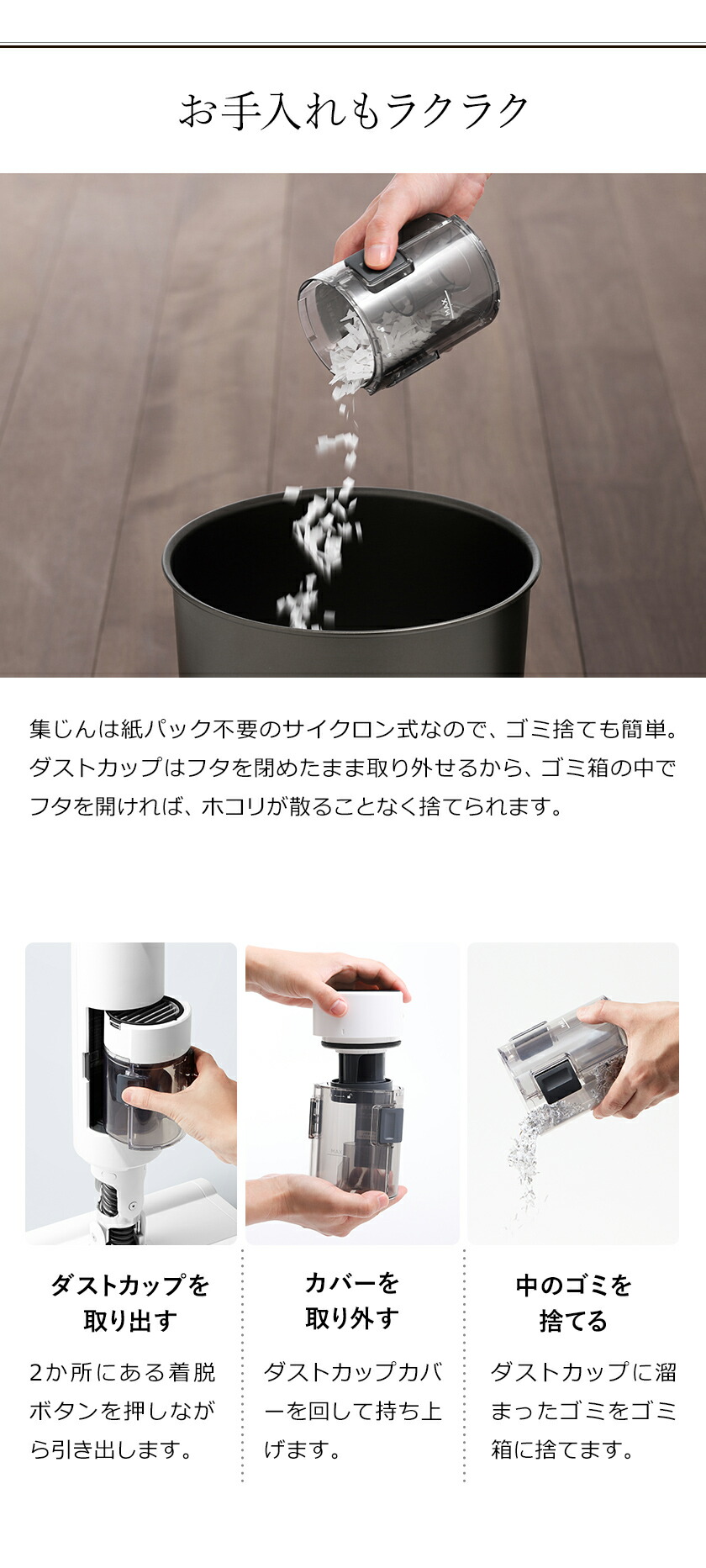 お手入れもラクラク

MAX

集じんは紙パック不要のサイクロン式なので、ゴミ捨ても簡単。ダストカップはフタを閉めたまま取り外せるから、ゴミ箱の中でフタを開ければ、ホコリが散ることなく捨てられます。

ダストカップを取り出す

2か所にある着脱ボタンを押しながら引き出します。

カバーを取り外す

ダストカップカバーを回して持ち上げます。

中のゴミを捨てる

ダストカップに溜まったゴミをゴミ箱に捨てます。