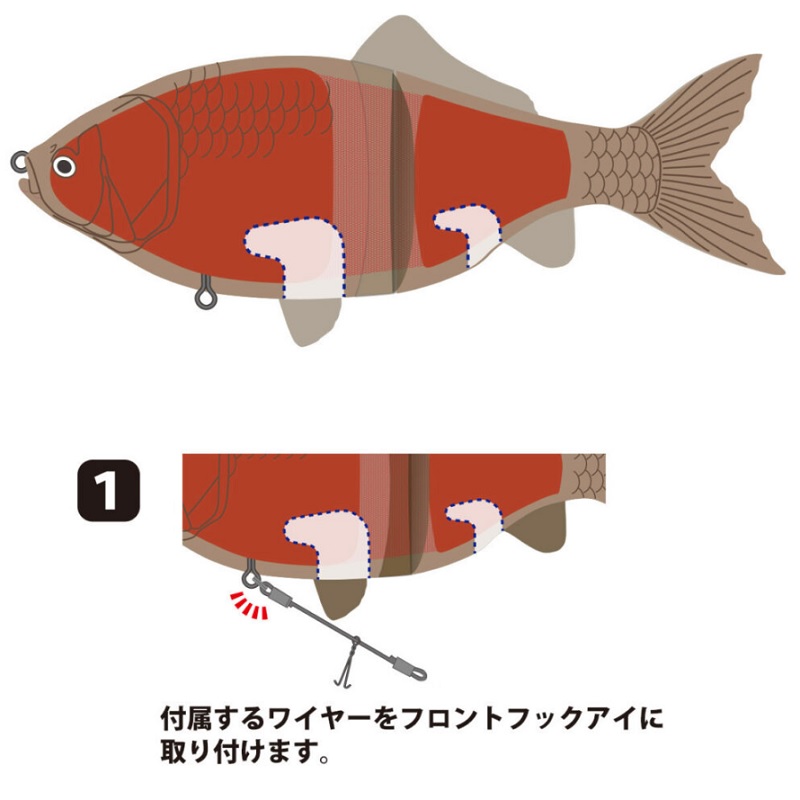 1

付属するワイヤーをフロントフックアイに取り付けます。