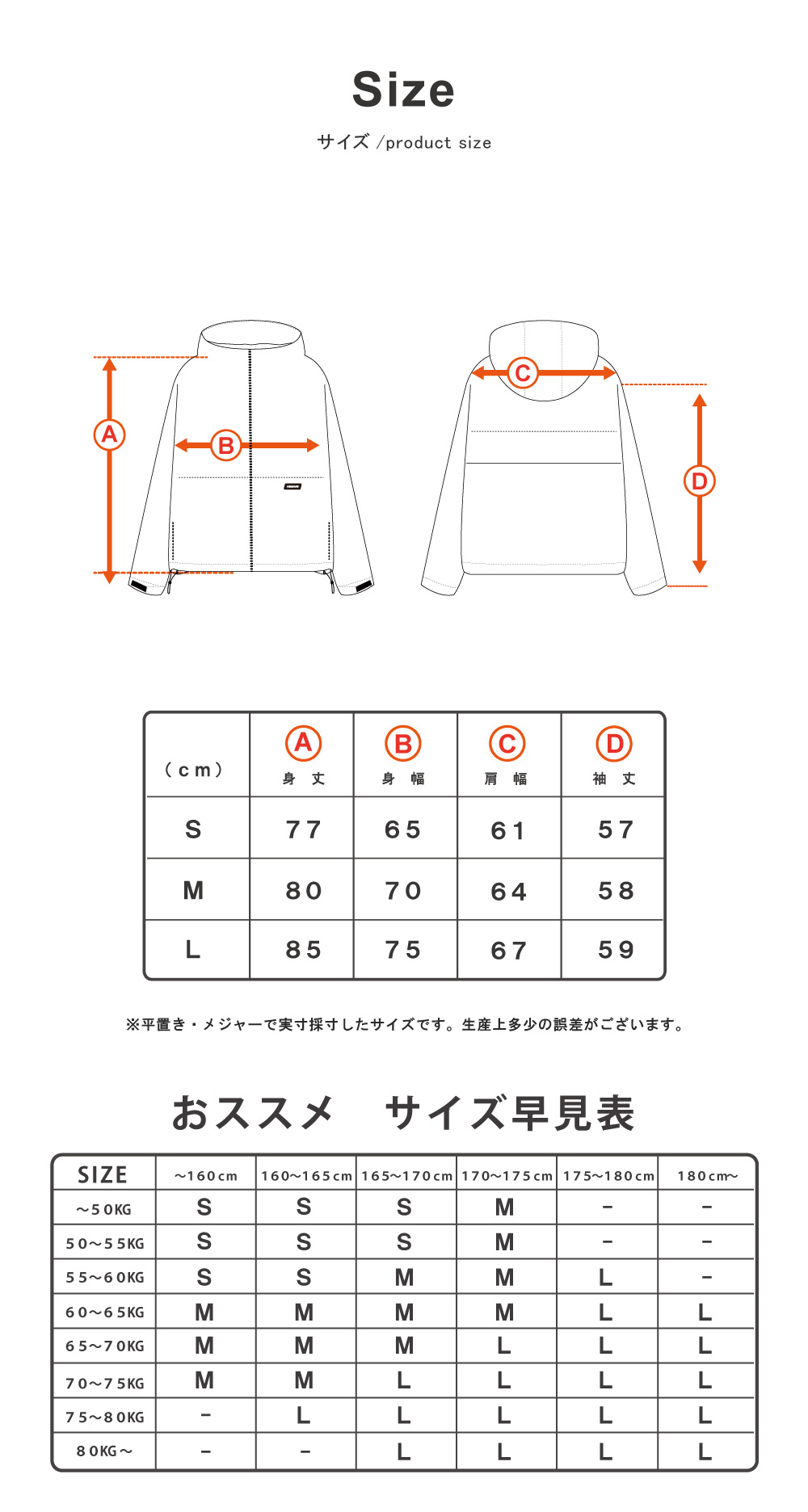 Size

サイズ /product size

A
B
C
D

| (cm) | A 身丈 | B 身幅 | C 肩幅 | D 袖丈 |
|---|---|---|---|---|
| S | 77 | 65 | 61 | 57 |
| M | 80 | 70 | 64 | 58 |
| L | 85 | 75 | 67 | 59 |

※平置き・メジャーで実寸採寸したサイズです。生産上多少の誤差がございます。

おススメ サイズ早見表

| SIZE | ~160cm | 160~165cm | 165~170cm | 170~175cm | 175~180cm | 180cm~ |
|---|---|---|---|---|---|---|
| ~50KG | S | S | S | M | - | - |
| 50~55KG | S | S | S | M | - | - |
| 55~60KG | S | S | M | M | L | - |
| 60~65KG | M | M | M | M | L | L |
| 65~70KG | M | M | M | L | L | L |
| 70~75KG | M | M | L | L | L | L |
| 75~80KG | - | L | L | L | L | L |
| 80KG~ | - | - | L | L | L | L |