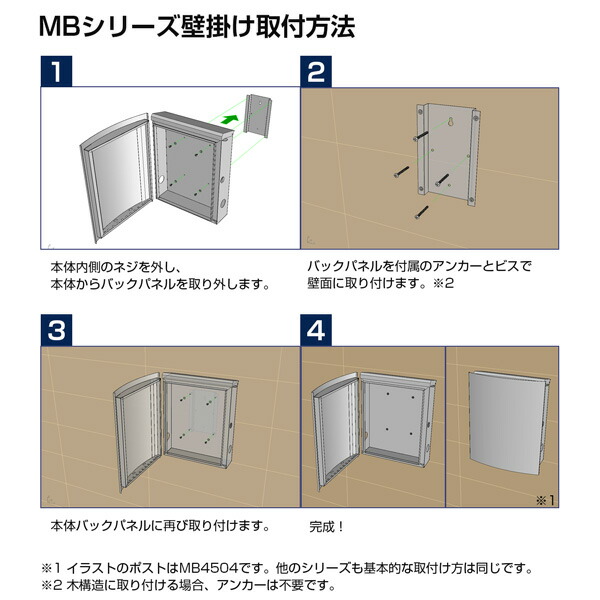 MBシリーズ壁掛け取付方法

1

本体内側のネジを外し、
本体からバックパネルを取り外します。

2

バックパネルを付属のアンカーとビスで
壁面に取り付けます。※2

3

本体バックパネルに再び取り付けます。

4

※1

完成！

※1 イラストのポストはMB4504です。他のシリーズも基本的な取付け方は同じです。
※2 木構造に取り付ける場合、アンカーは不要です。