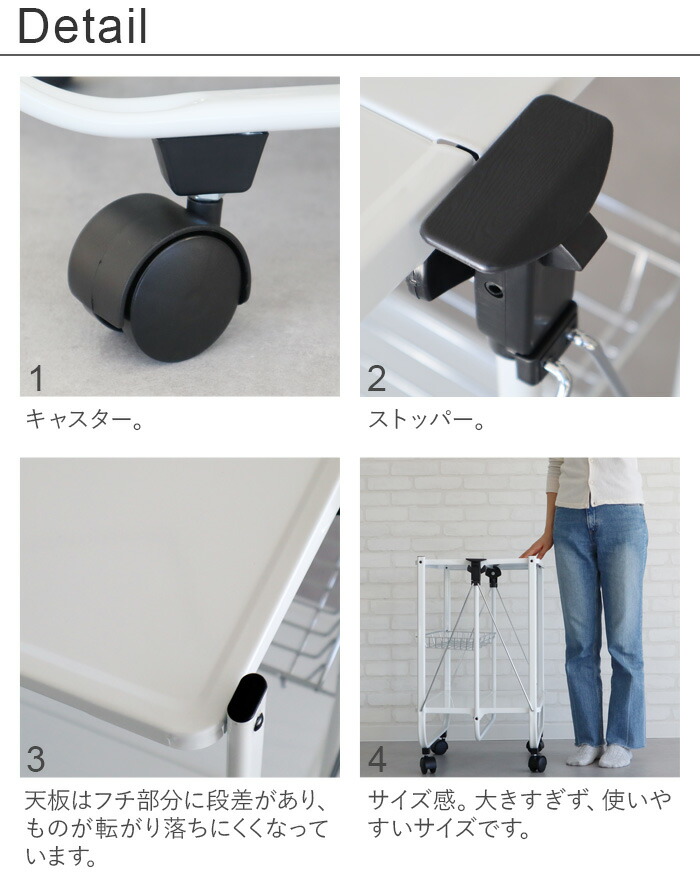 Detail

1
キャスター。

2
ストッパー。

3
天板はフチ部分に段差があり、ものが転がり落ちにくくなっています。

4
サイズ感。大きすぎず、使いやすいサイズです。