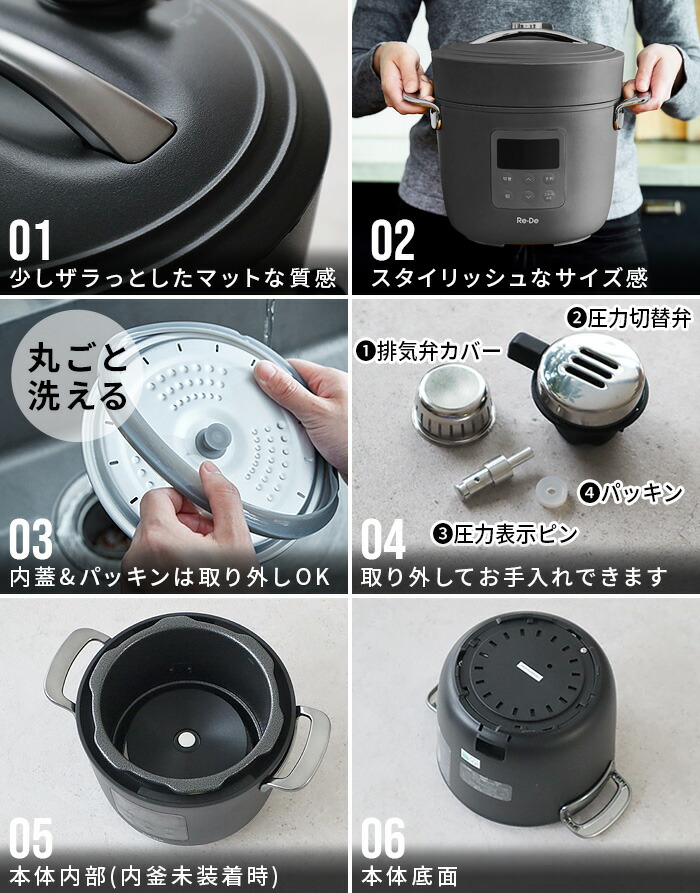 01
少しザラっとしたマットな質感

Re·De

02
スタイリッシュなサイズ感

丸ごと洗える

03
内蓋&パッキンは取り外しOK

❶排気弁カバー
❷圧力切替弁
❸圧力表示ピン
❹パッキン

04
取り外してお手入れできます

05
本体内部(内釜未装着時)

06
本体底面