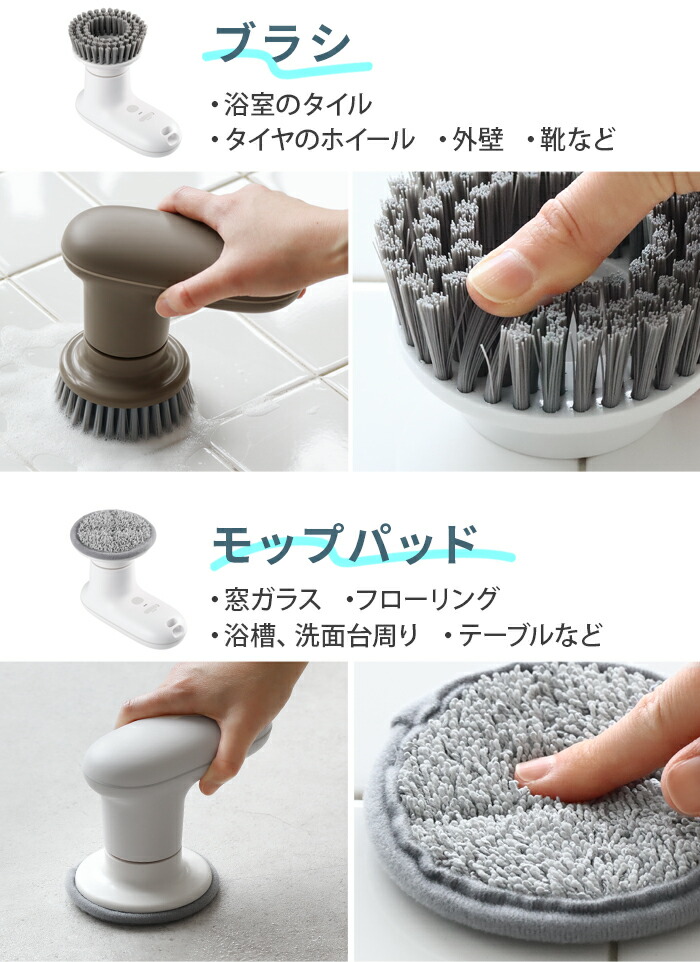 ブラシ

・浴室のタイル
・タイヤのホイール　・外壁　・靴など

モップパッド

・窓ガラス　・フローリング
・浴槽、洗面台周り　・テーブルなど