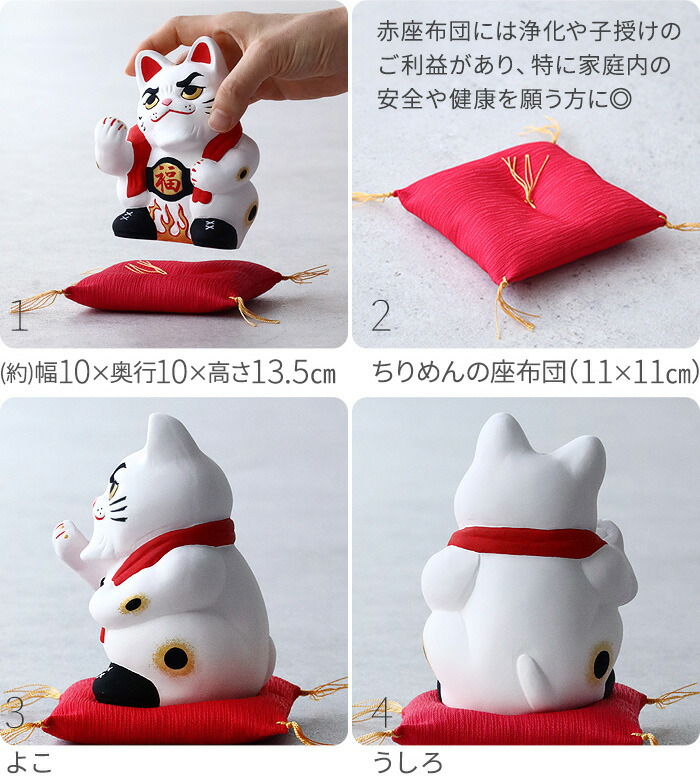 福

1

(約)幅10×奥行10×高さ13.5cm

赤座布団には浄化や子授けのご利益があり、特に家庭内の安全や健康を願う方に◎

2

ちりめんの座布団(11×11cm)

3

よこ

4

うしろ