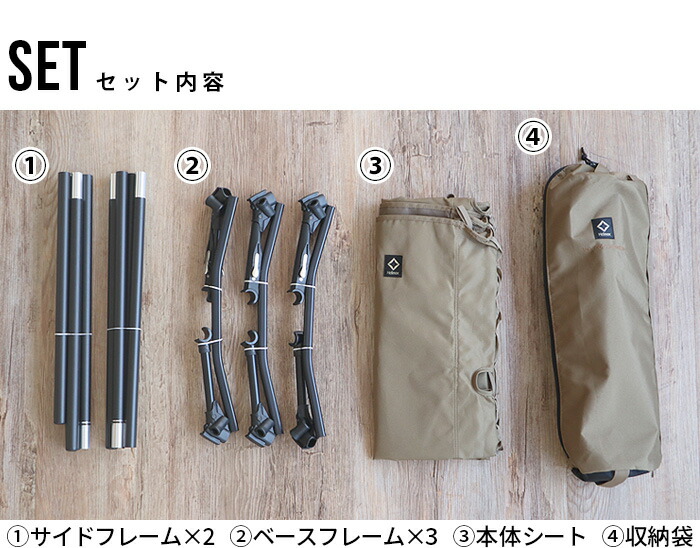 SET セット内容

①

②

③

④

Helinox

Helinox

①サイドフレーム×2 ②ベースフレーム×3 ③本体シート ④収納袋