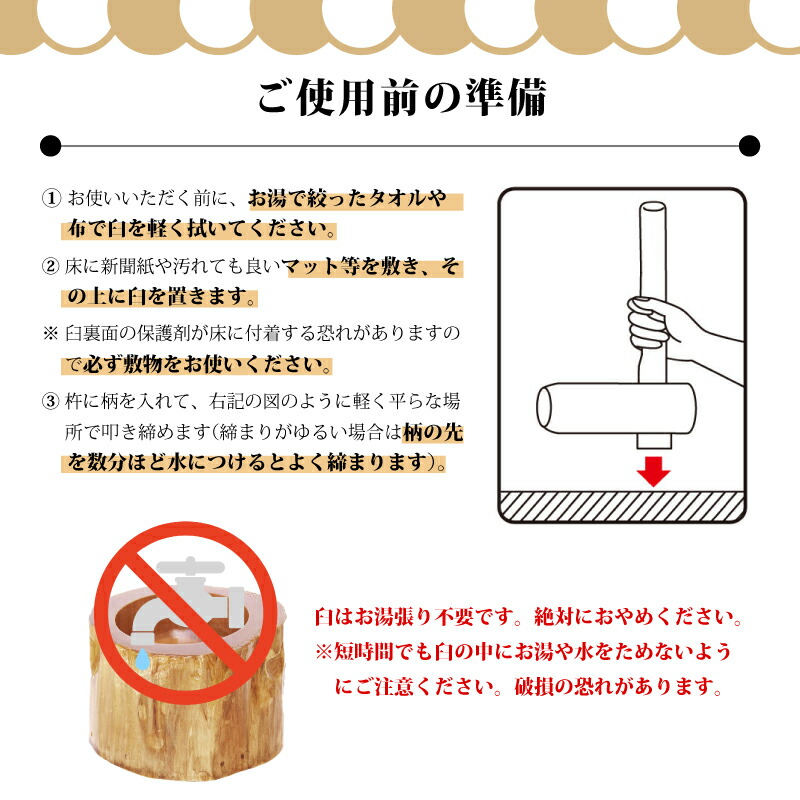 ご使用前の準備

① お使いいただく前に、お湯で絞ったタオルや布で臼を軽く拭いてください。

② 床に新聞紙や汚れても良いマット等を敷き、その上に臼を置きます。

※ 臼裏面の保護剤が床に付着する恐れがありますので必ず敷物をお使いください。

③ 杵に柄を入れて、右記の図のように軽く平らな場所で叩き締めます(締まりがゆるい場合は柄の先を数分ほど水につけるとよく締まります)。

臼はお湯張り不要です。絶対におやめください。
※短時間でも臼の中にお湯や水をためないようにご注意ください。破損の恐れがあります。