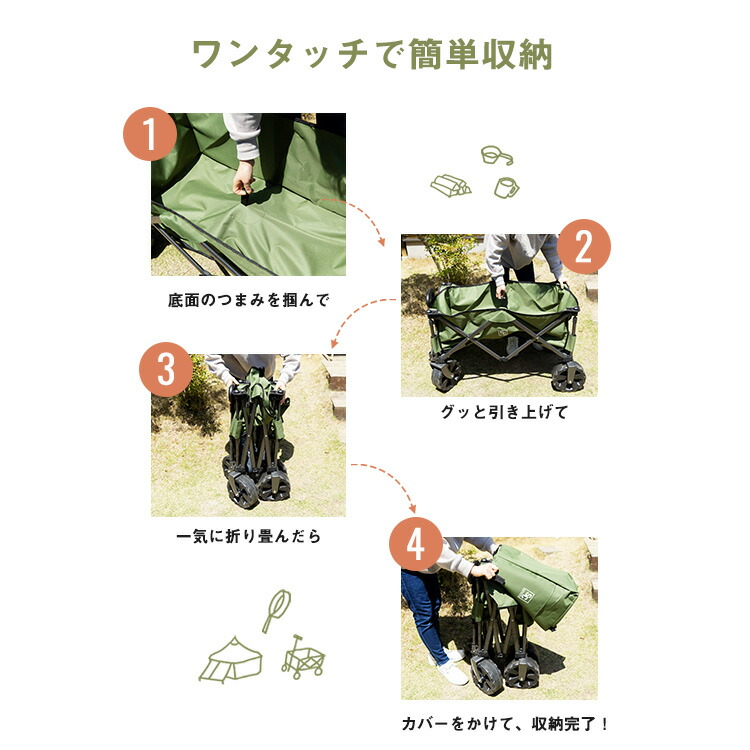 ワンタッチで簡単収納

1

底面のつまみを掴んで

2

グッと引き上げて

3

一気に折り畳んだら

4

カバーをかけて、収納完了！