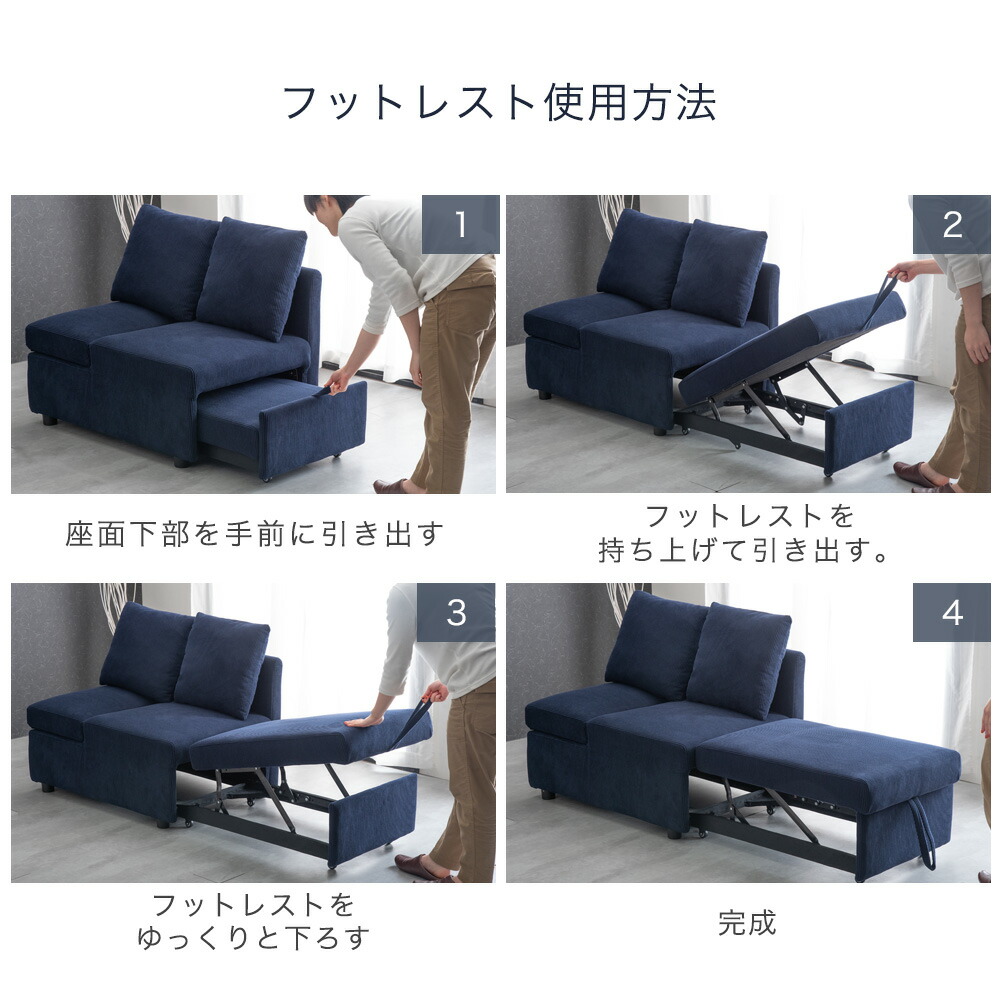 フットレスト使用方法

1

座面下部を手前に引き出す

2

フットレストを
持ち上げて引き出す。

3

フットレストを
ゆっくりと下ろす

4

完成