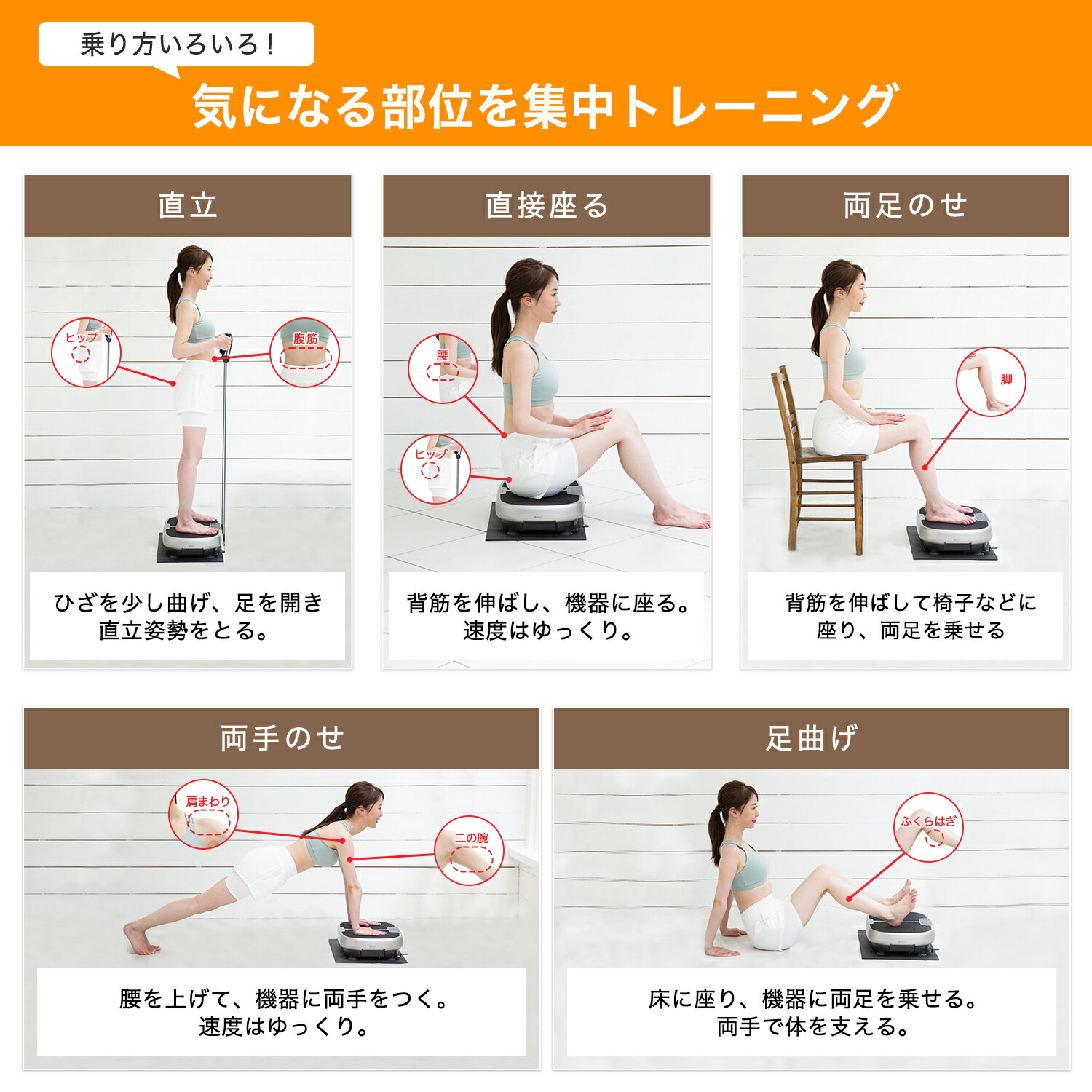 乗り方いろいろ！

気になる部位を集中トレーニング

直立

ヒップ

腹筋

ひざを少し曲げ、足を開き直立姿勢をとる。

直接座る

腰

ヒップ

背筋を伸ばし、機器に座る。速度はゆっくり。

両足のせ

脚

背筋を伸ばして椅子などに座り、両足を乗せる

両手のせ

肩まわり

二の腕

腰を上げて、機器に両手をつく。速度はゆっくり。

足曲げ

ふくらはぎ

床に座り、機器に両足を乗せる。両手で体を支える。