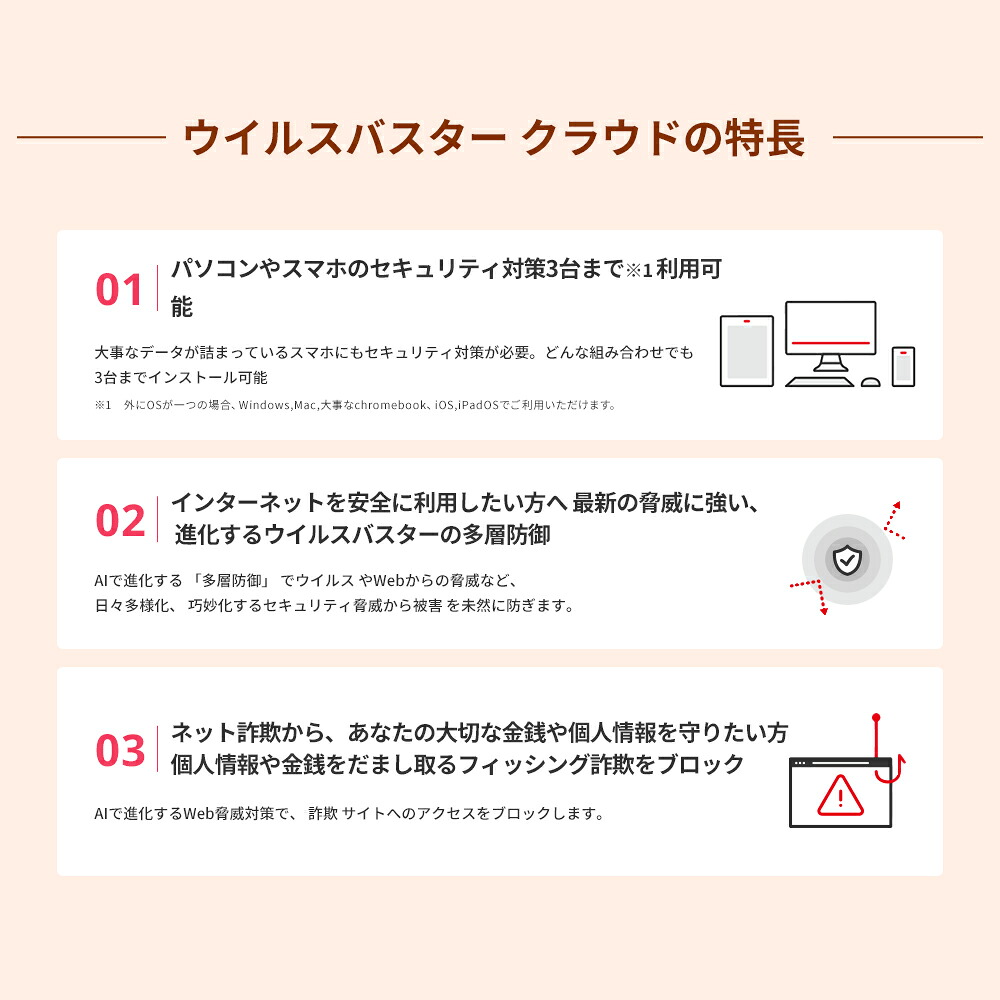 ウイルスバスター クラウドの特長

01

パソコンやスマホのセキュリティ対策3台まで※1 利用可能

大事なデータが詰まっているスマホにもセキュリティ対策が必要。どんな組み合わせでも3台までインストール可能

※1 外にOSが一つの場合、Windows,Mac,大事なchromebook、iOS,iPadOSでご利用いただけます。

02

インターネットを安全に利用したい方へ 最新の脅威に強い、進化するウイルスバスターの多層防御

AIで進化する 「多層防御」 でウイルス やWebからの脅威など、日々多様化、 巧妙化するセキュリティ脅威から被害 を未然に防ぎます。

03

ネット詐欺から、あなたの大切な金銭や個人情報を守りたい方 個人情報や金銭をだまし取るフィッシング詐欺をブロック

AIで進化するWeb脅威対策で、 詐欺 サイトへのアクセスをブロックします。