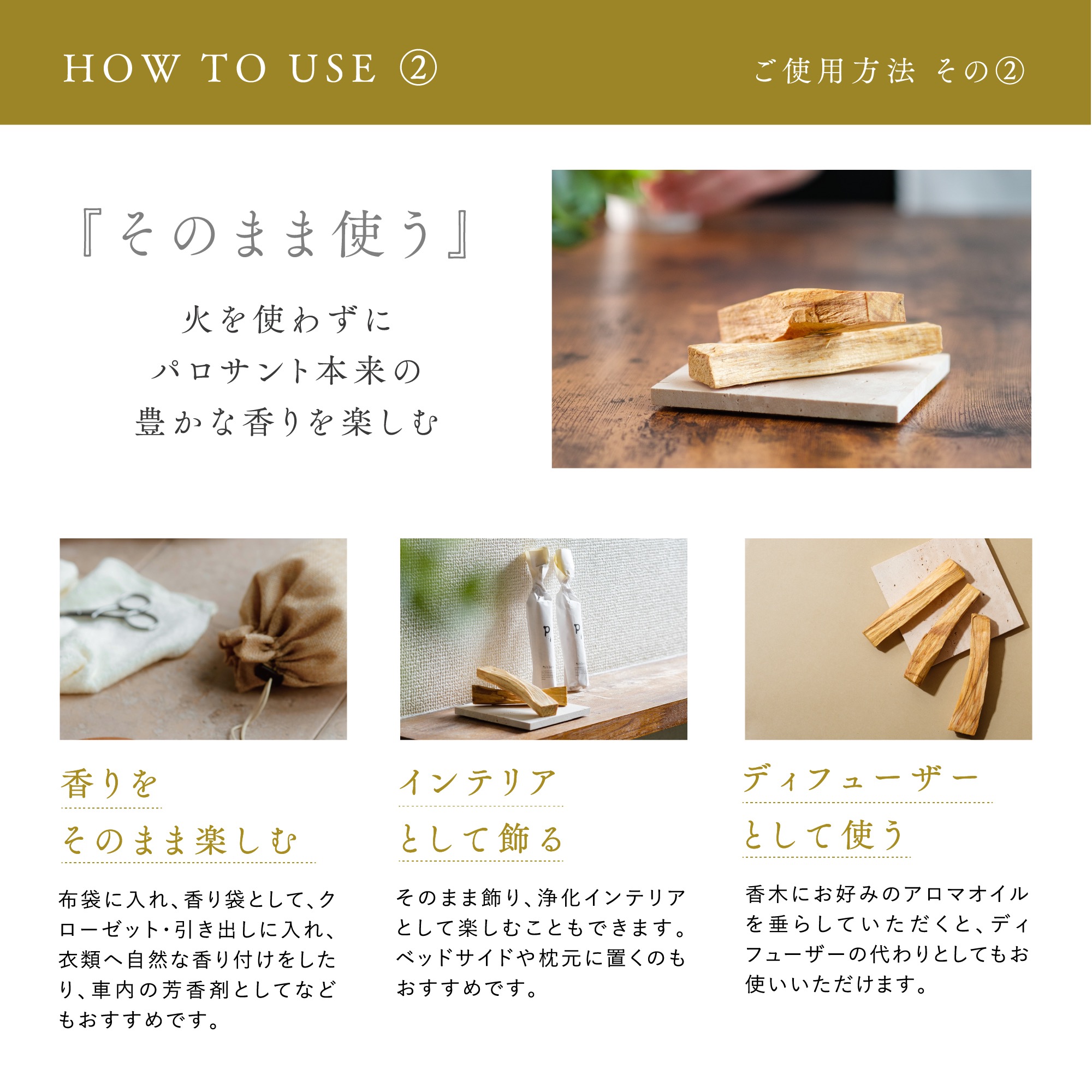 HOW TO USE ②

ご使用方法 その②

『そのまま使う』

火を使わずに
パロサント本来の
豊かな香りを楽しむ

香りを
そのまま楽しむ

布袋に入れ、香り袋として、クローゼット・引き出しに入れ、衣類へ自然な香り付けをしたり、車内の芳香剤としてなどもおすすめです。

インテリア
として飾る

そのまま飾り、浄化インテリアとして楽しむこともできます。ベッドサイドや枕元に置くのもおすすめです。

ディフューザー
として使う

香木にお好みのアロマオイルを垂らしていただくと、ディフューザーの代わりとしてもお使いいただけます。