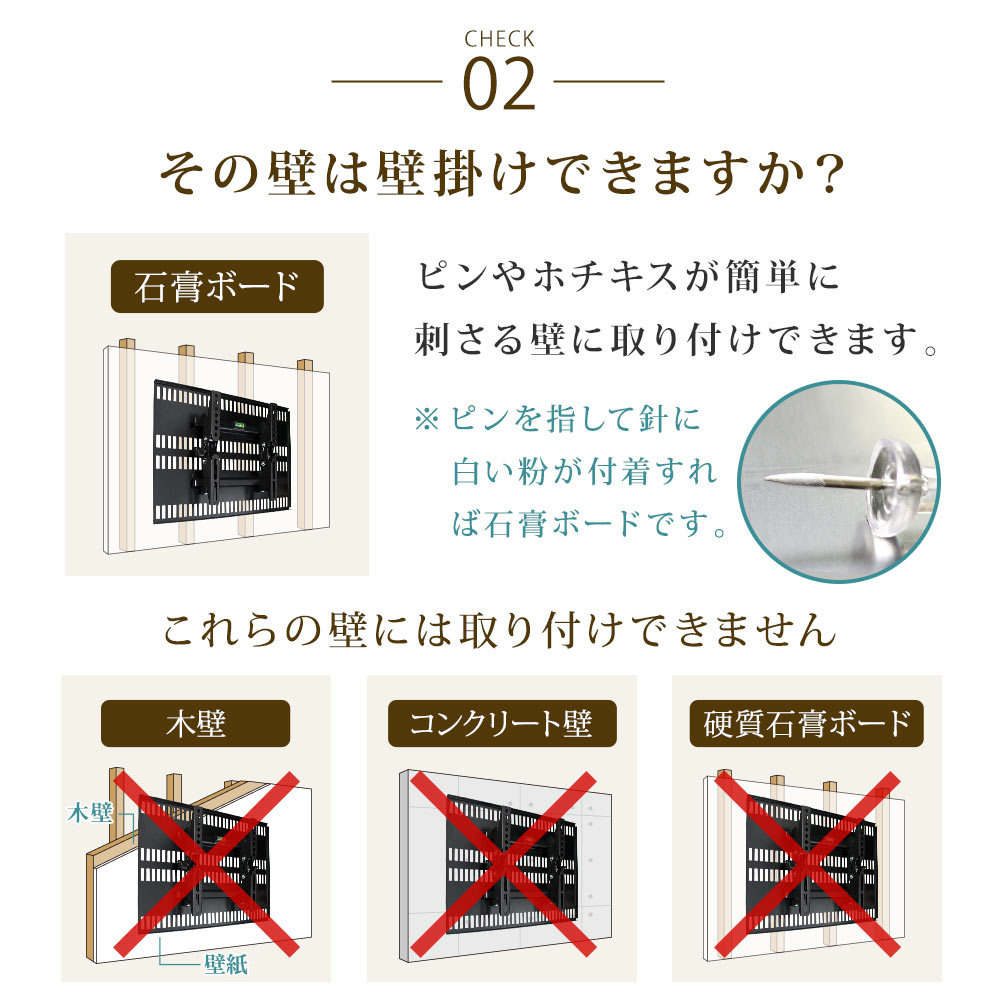 CHECK
02

その壁は壁掛けできますか？

石膏ボード

ピンやホチキスが簡単に刺さる壁に取り付けできます。

※ピンを指して針に白い粉が付着すれば石膏ボードです。

これらの壁には取り付けできません

木壁

木壁

壁紙

コンクリート壁

硬質石膏ボード