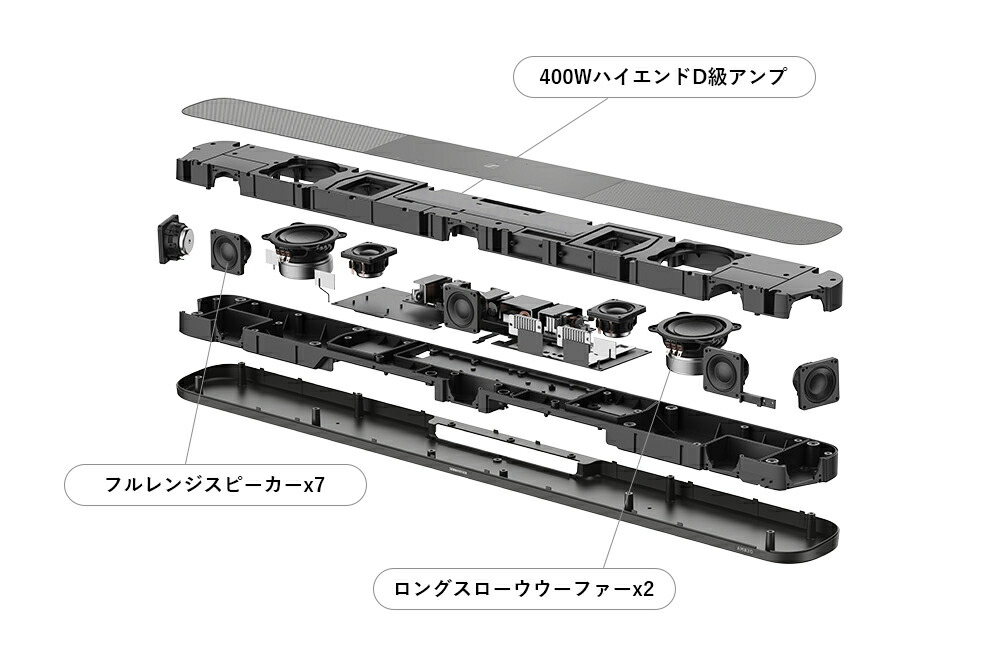 400WハイエンドD級アンプ

フルレンジスピーカーx7

ロングスローウウーファーx2