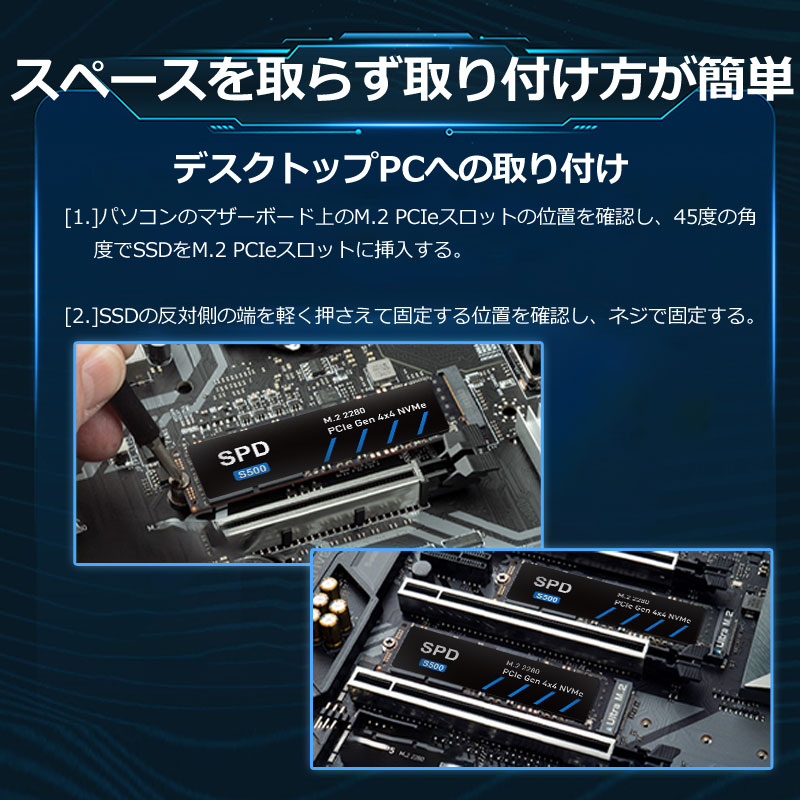 スペースを取らず取り付け方が簡単

デスクトップPCへの取り付け

[1.]パソコンのマザーボード上のM.2 PCIeスロットの位置を確認し、45度の角度でSSDをM.2 PCIeスロットに挿入する。

[2.]SSDの反対側の端を軽く押さえて固定する位置を確認し、ネジで固定する。

SPD
S500
M.2 2280
PCIe Gen 4x4 NVMe

SPD
S500
M.2 2280
PCIe Gen 4x4 NVMe
Ultra M.2

SPD
S500
M.2 2280
PCIe Gen 4x4 NVMe
Ultra M.2

M.2 2280