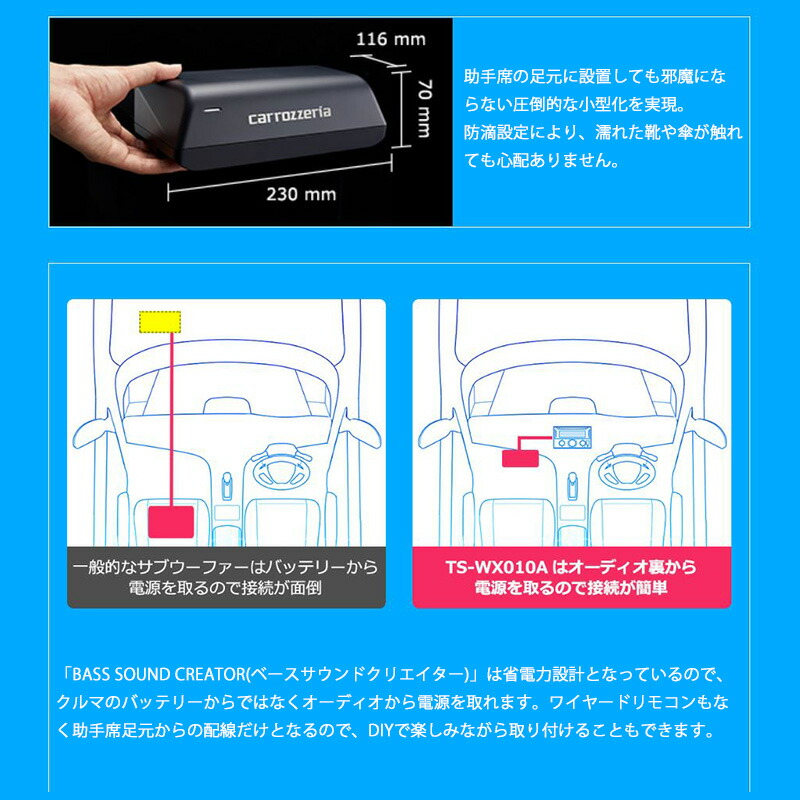 116 mm
70 mm
carrozzeria
230 mm

助手席の足元に設置しても邪魔にならない圧倒的な小型化を実現。
防滴設定により、濡れた靴や傘が触れても心配ありません。

一般的なサブウーファーはバッテリーから電源を取るので接続が面倒

TS-WX010A はオーディオ裏から電源を取るので接続が簡単

「BASS SOUND CREATOR(ベースサウンドクリエイター)」は省電力設計となっているので、クルマのバッテリーからではなくオーディオから電源を取れます。ワイヤードリモコンもなく助手席足元からの配線だけとなるので、DIYで楽しみながら取り付けることもできます。