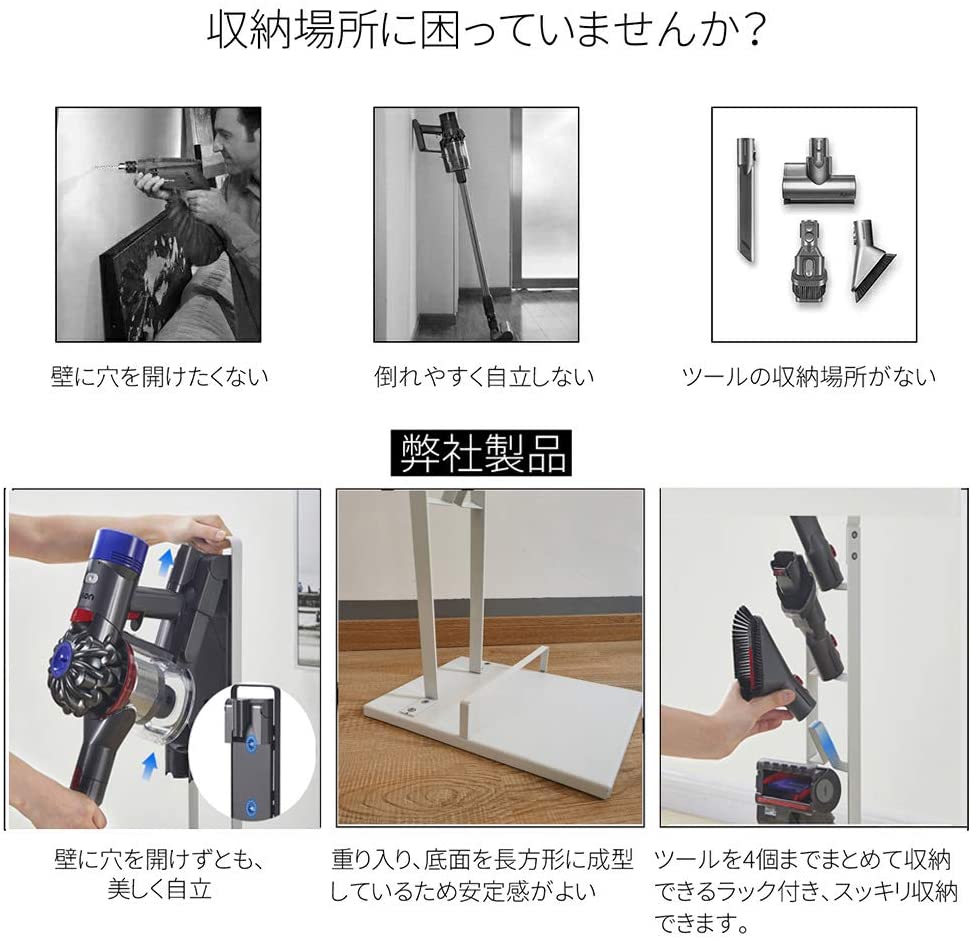 収納場所に困っていませんか？

壁に穴を開けたくない

倒れやすく自立しない

ツールの収納場所がない

弊社製品

壁に穴を開けずとも、美しく自立

重り入り、底面を長方形に成型しているため安定感がよい

ツールを4個までまとめて収納できるラック付き、スッキリ収納できます。