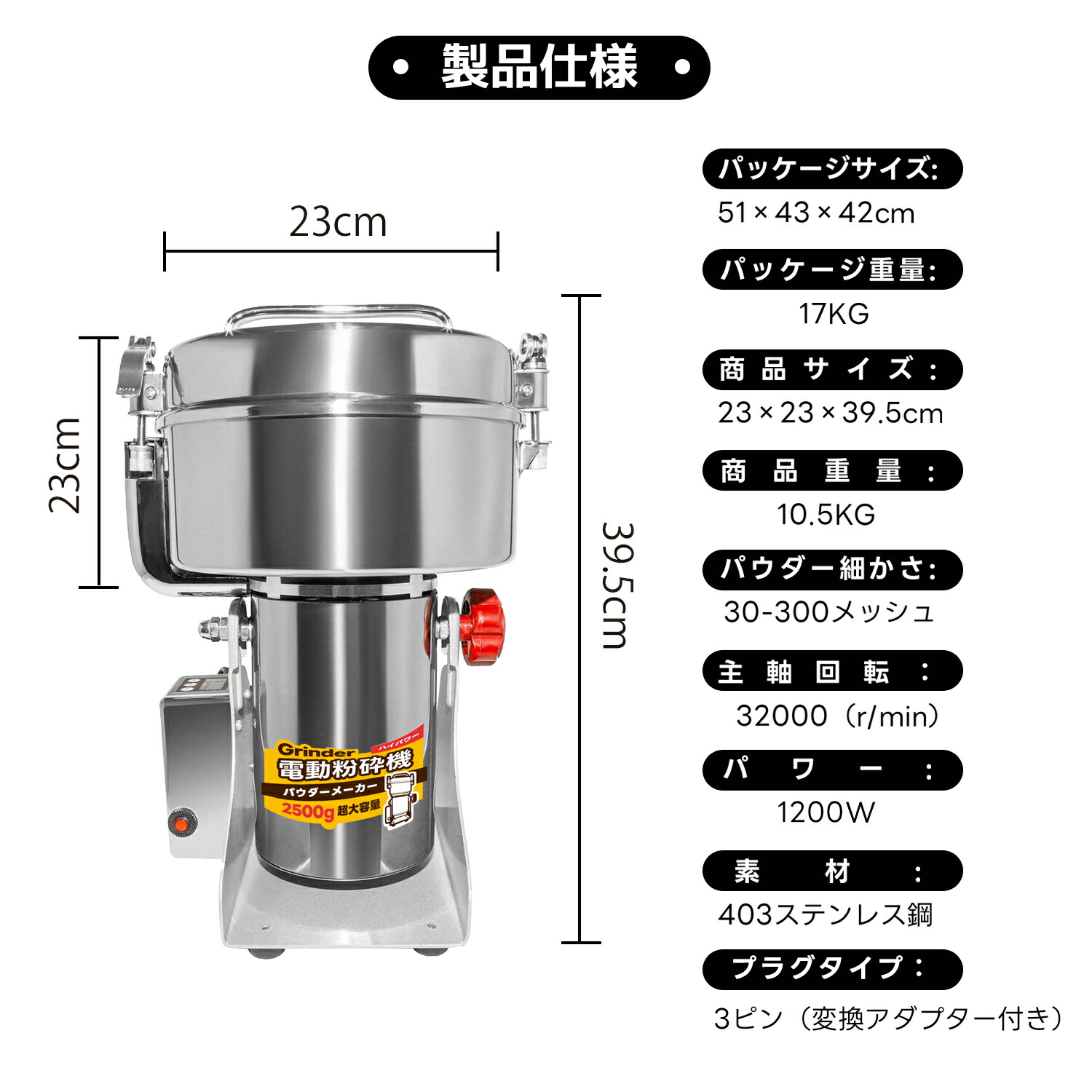 製品仕様

23cm

23cm

39.5cm

Grinder
ハイパワー
電動粉砕機
パウダーメーカー
2500g 超大容量

パッケージサイズ:
51×43×42cm

パッケージ重量:
17KG

商品サイズ:
23×23×39.5cm

商品重量:
10.5KG

パウダー細かさ:
30-300メッシュ

主軸回転:
32000（r/min）

パワー:
1200W

素材:
403ステンレス鋼

プラグタイプ:
3ピン（変換アダプター付き）