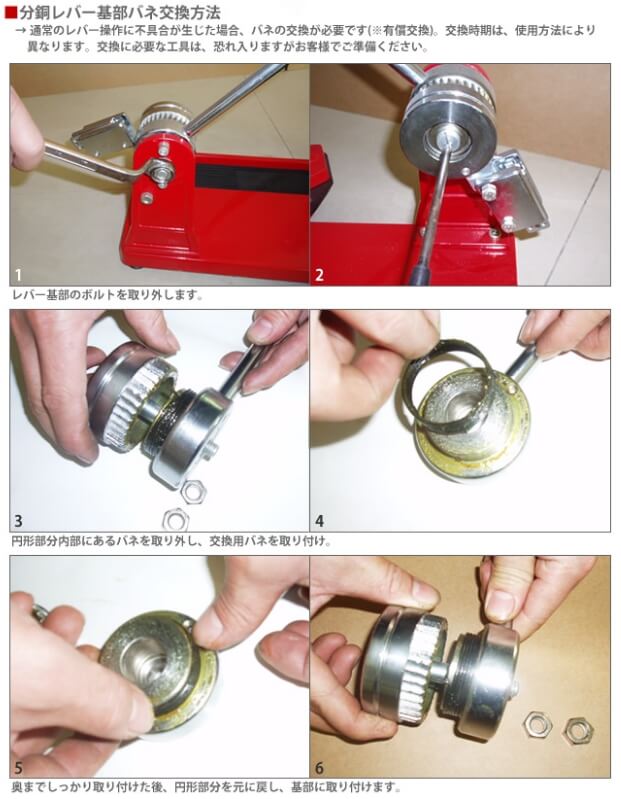 ■分銅レバー基部バネ交換方法
→ 通常のレバー操作に不具合が生じた場合、バネの交換が必要です(※有償交換)。交換時期は、使用方法により異なります。交換に必要な工具は、恐れ入りますがお客様でご準備ください。

1

2

レバー基部のボルトを取り外します。

3

4

円形部分内部にあるバネを取り外し、交換用バネを取り付け。

5

6

奥までしっかり取り付けた後、円形部分を元に戻し、基部に取り付けます。