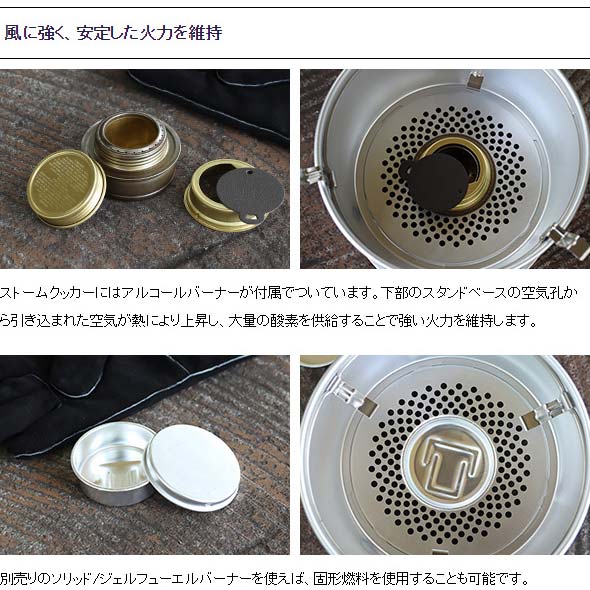 風に強く、安定した火力を維持

ストームクッカーにはアルコールバーナーが付属でついています。下部のスタンドベースの空気孔から引き込まれた空気が熱により上昇し、大量の酸素を供給することで強い火力を維持します。

別売りのソリッド/ジェルフューエルバーナーを使えば、固形燃料を使用することも可能です。