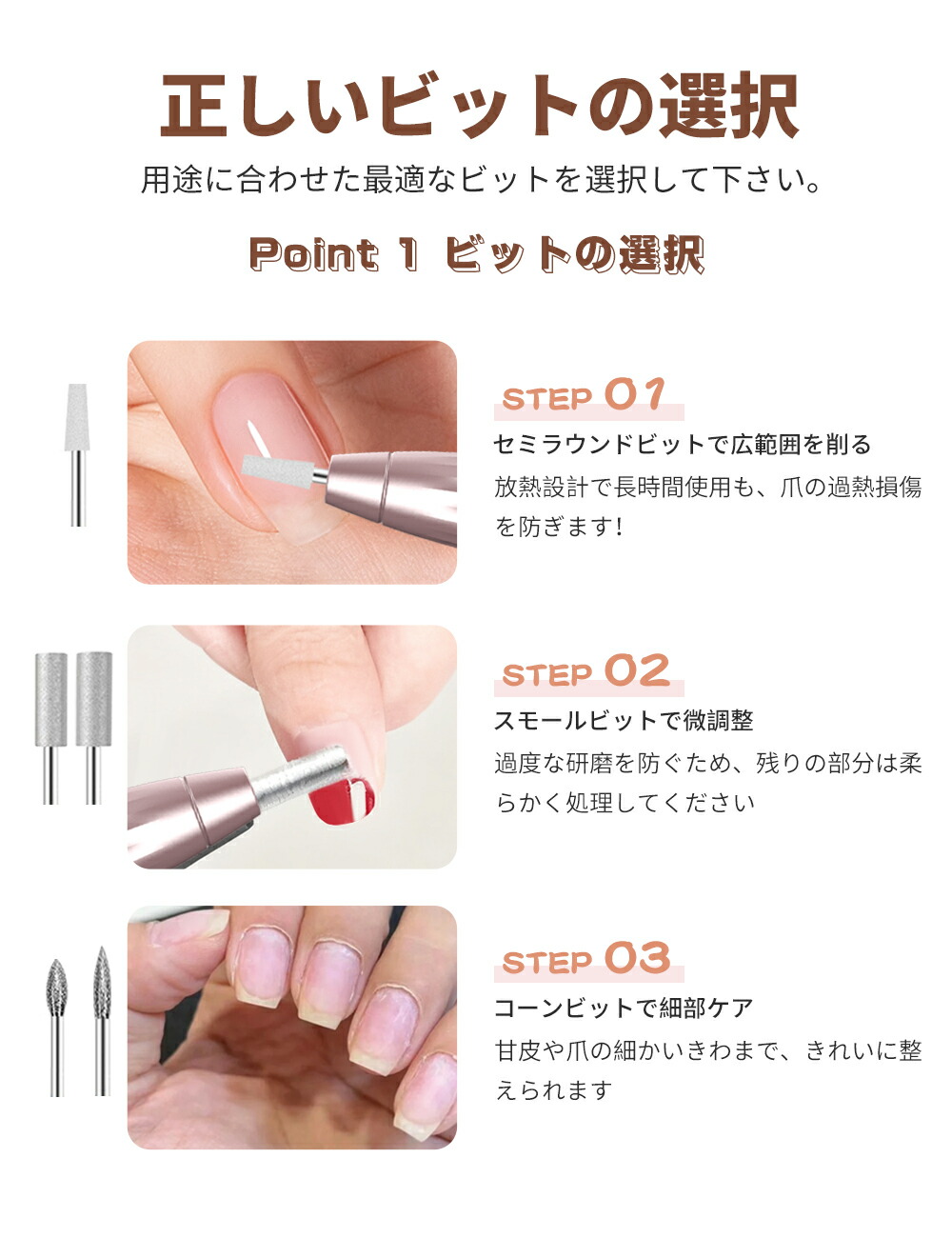 正しいビットの選択

用途に合わせた最適なビットを選択して下さい。

Point 1 ビットの選択

STEP 01

セミラウンドビットで広範囲を削る

放熱設計で長時間使用も、爪の過熱損傷を防ぎます!

STEP 02

スモールビットで微調整

過度な研磨を防ぐため、残りの部分は柔らかく処理してください

STEP 03

コーンビットで細部ケア

甘皮や爪の細かいきわまで、きれいに整えられます