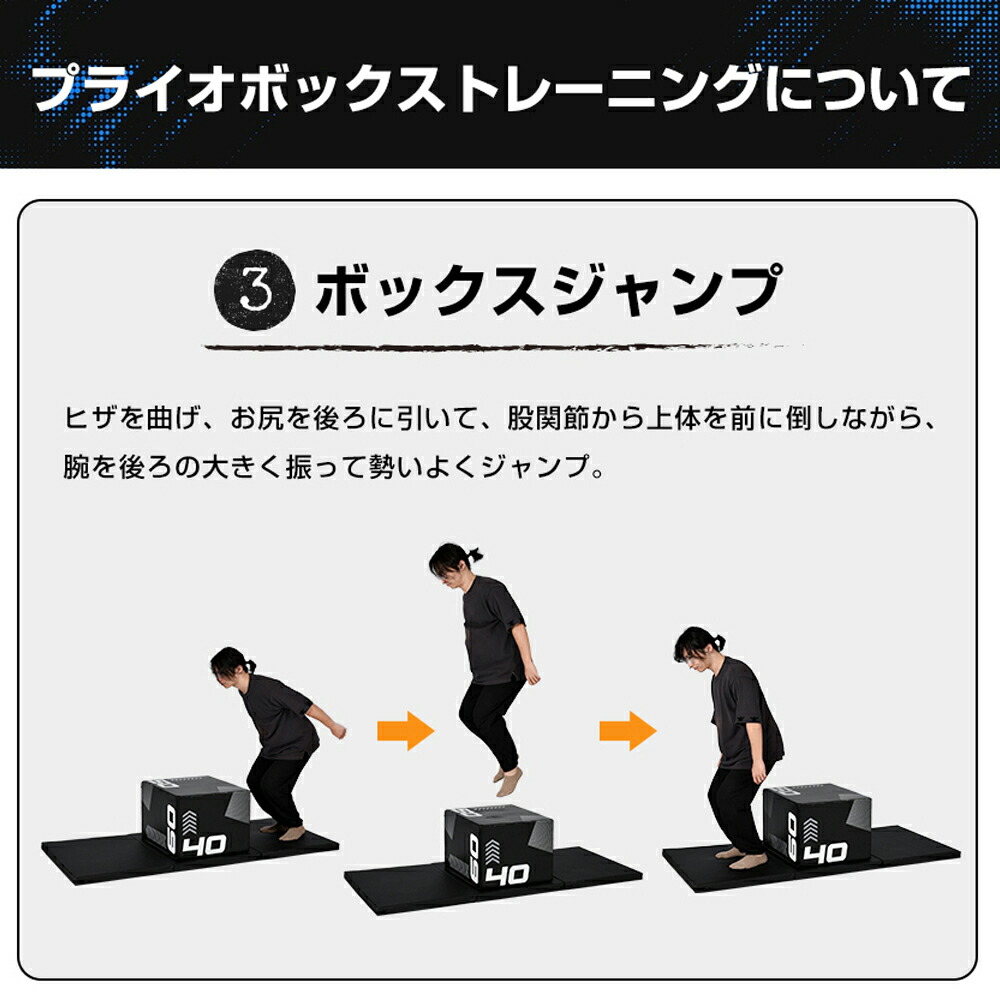 プライオボックストレーニングについて

3 ボックスジャンプ

ヒザを曲げ、お尻を後ろに引いて、股関節から上体を前に倒しながら、腕を後ろの大きく振って勢いよくジャンプ。

60 40

60 40

60 40