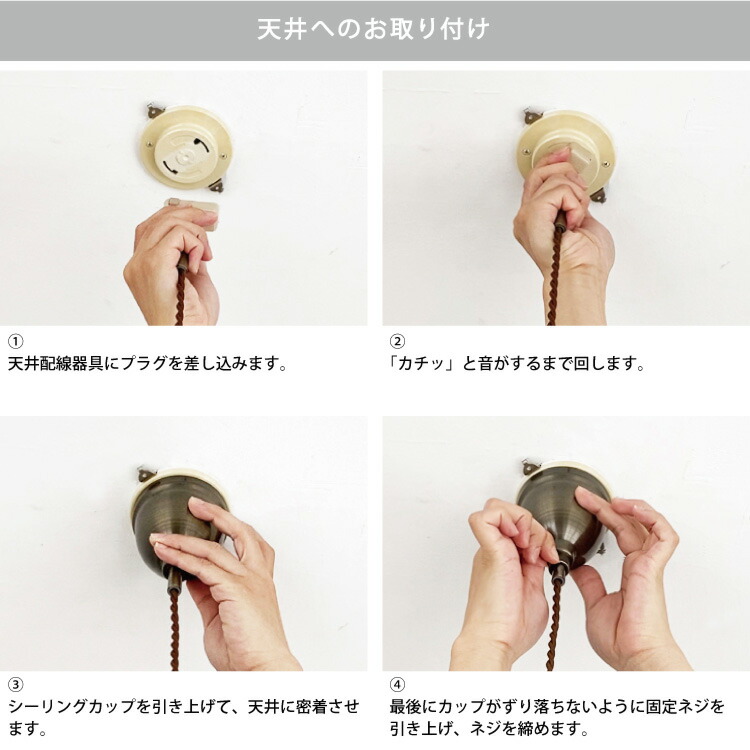 天井へのお取り付け

①
天井配線器具にプラグを差し込みます。

②
「カチッ」と音がするまで回します。

③
シーリングカップを引き上げて、天井に密着させます。

④
最後にカップがずり落ちないように固定ネジを引き上げ、ネジを締めます。