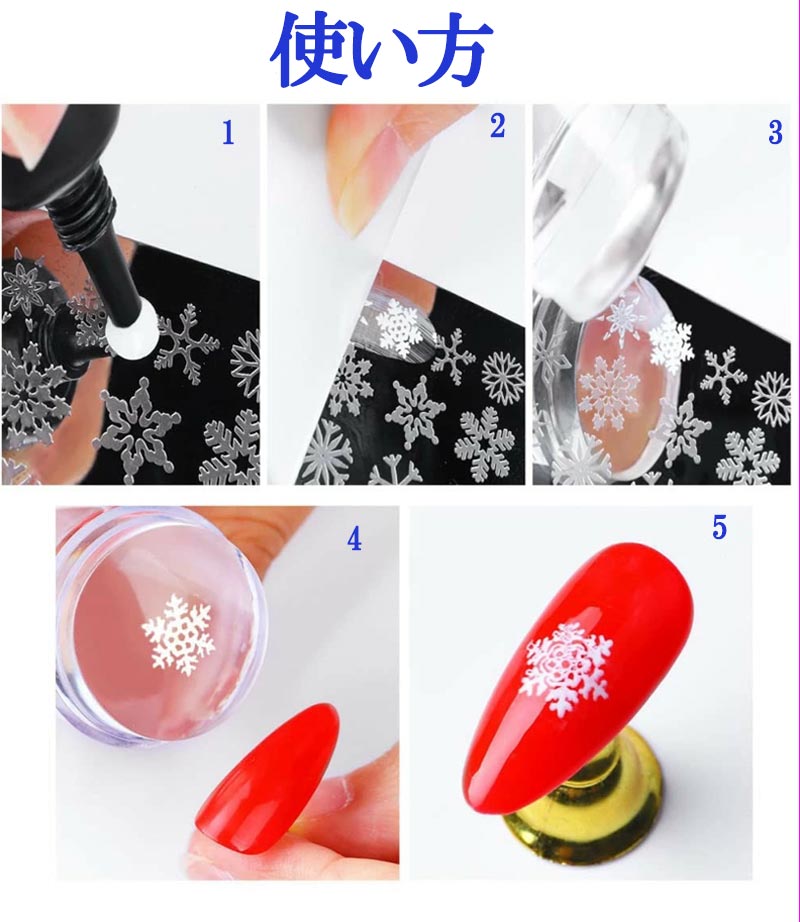 使い方

1

2

3

4

5