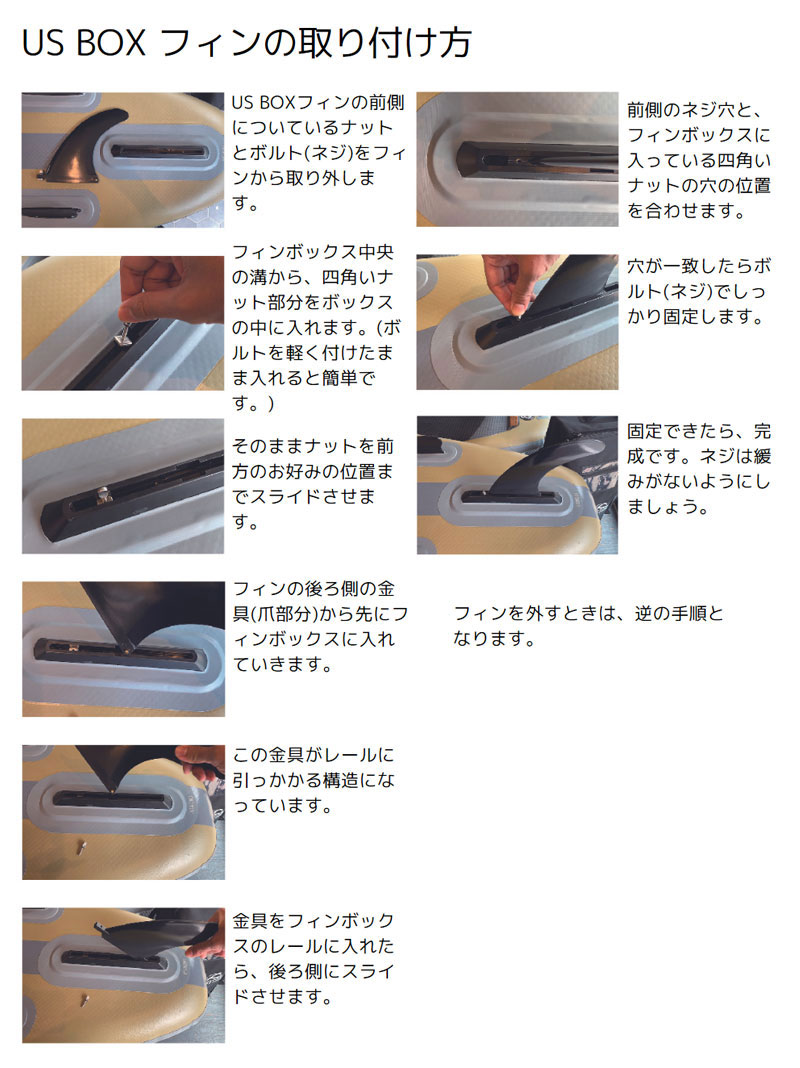 US BOX フィンの取り付け方

US BOXフィンの前側についているナットとボルト(ネジ)をフィンから取り外します。

フィンボックス中央の溝から、四角いナット部分をボックスの中に入れます。(ボルトを軽く付けたまま入れると簡単です。)

そのままナットを前方のお好みの位置までスライドさせます。

フィンの後ろ側の金具(爪部分)から先にフィンボックスに入れていきます。

この金具がレールに引っかかる構造になっています。

金具をフィンボックスのレールに入れたら、後ろ側にスライドさせます。

前側のネジ穴と、フィンボックスに入っている四角いナットの穴の位置を合わせます。

穴が一致したらボルト(ネジ)でしっかり固定します。

固定できたら、完成です。ネジは緩みがないようにしましょう。

フィンを外すときは、逆の手順となります。