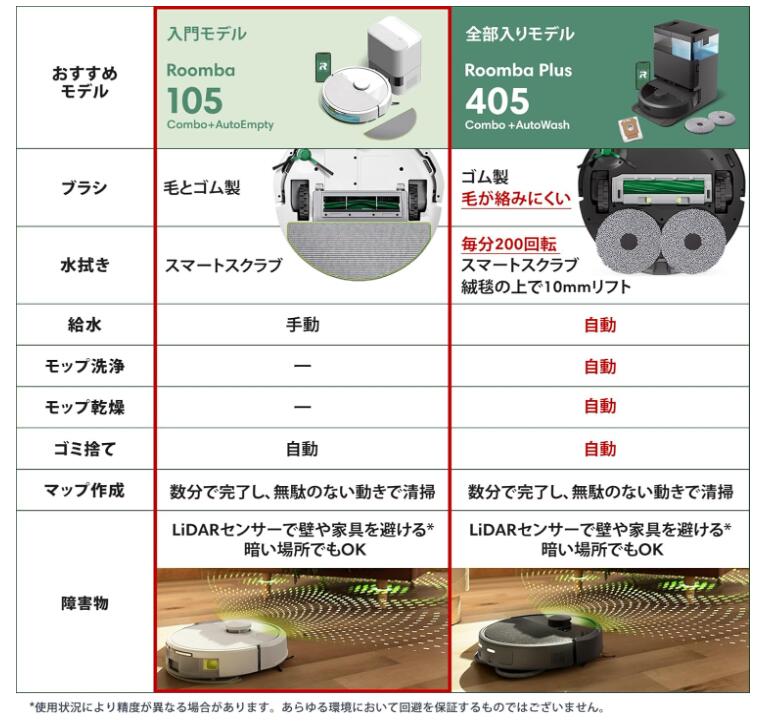 | おすすめモデル | 入門モデル Roomba 105 Combo+AutoEmpty | 全部入りモデル Roomba Plus 405 Combo +AutoWash |
|---|---|---|
| ブラシ | 毛とゴム製 | ゴム製 毛が絡みにくい |
| 水拭き | スマートスクラブ | 毎分200回転 スマートスクラブ 絨毯の上で10mmリフト |
| 給水 | 手動 | 自動 |
| モップ洗浄 | ー | 自動 |
| モップ乾燥 | ー | 自動 |
| ゴミ捨て | 自動 | 自動 |
| マップ作成 | 数分で完了し、無駄のない動きで清掃 | 数分で完了し、無駄のない動きで清掃 |
| 障害物 | LiDARセンサーで壁や家具を避ける* 暗い場所でもOK | LiDARセンサーで壁や家具を避ける* 暗い場所でもOK |

*使用状況により精度が異なる場合があります。あらゆる環境において回避を保証するものではございません。