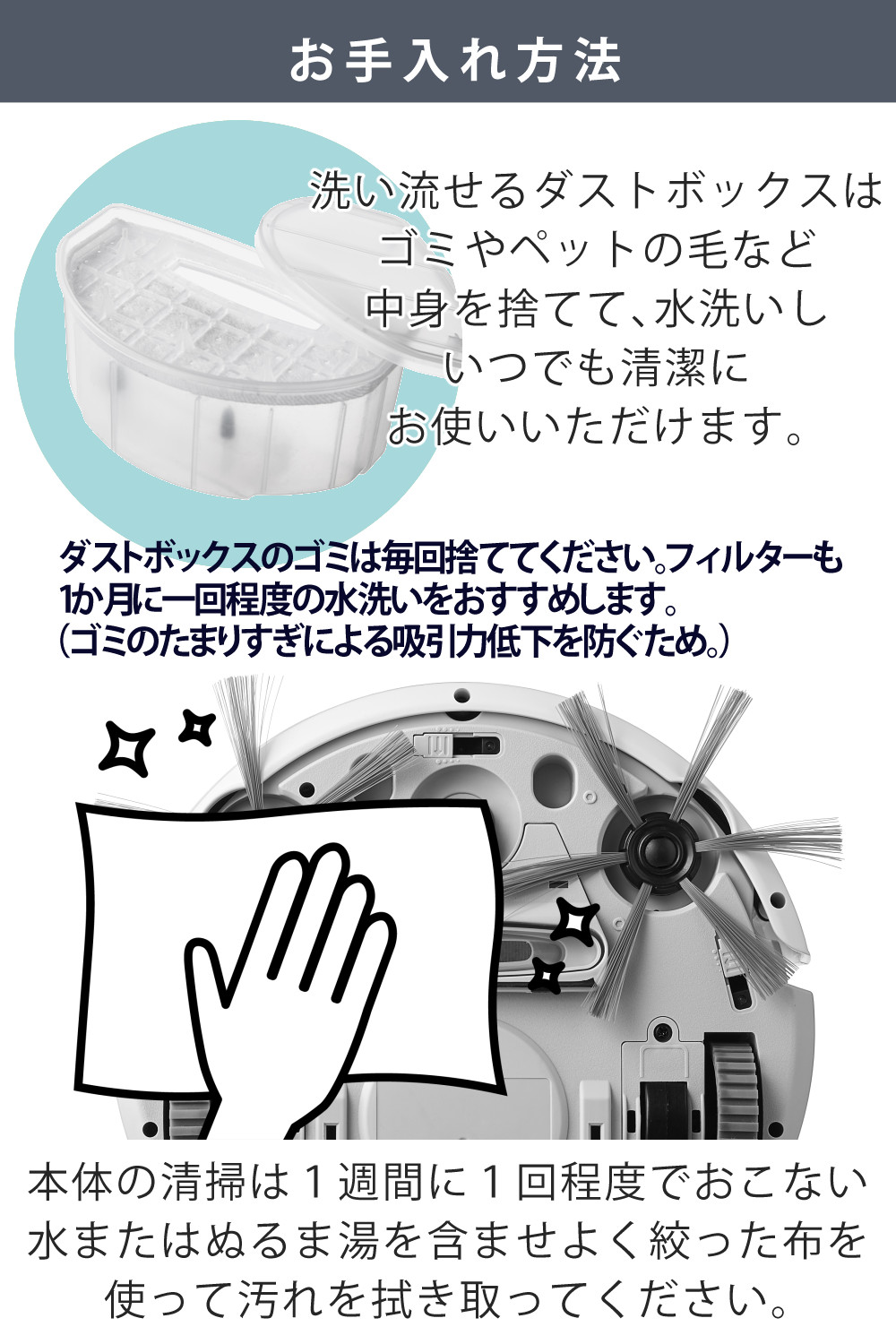 お手入れ方法

洗い流せるダストボックスは
ゴミやペットの毛など
中身を捨てて、水洗いし
いつでも清潔に
お使いいただけます。

ダストボックスのゴミは毎回捨ててください。フィルターも
1か月に一回程度の水洗いをおすすめします。
（ゴミのたまりすぎによる吸引力低下を防ぐため。）

本体の清掃は１週間に１回程度でおこない
水またはぬるま湯を含ませよく絞った布を
使って汚れを拭き取ってください。