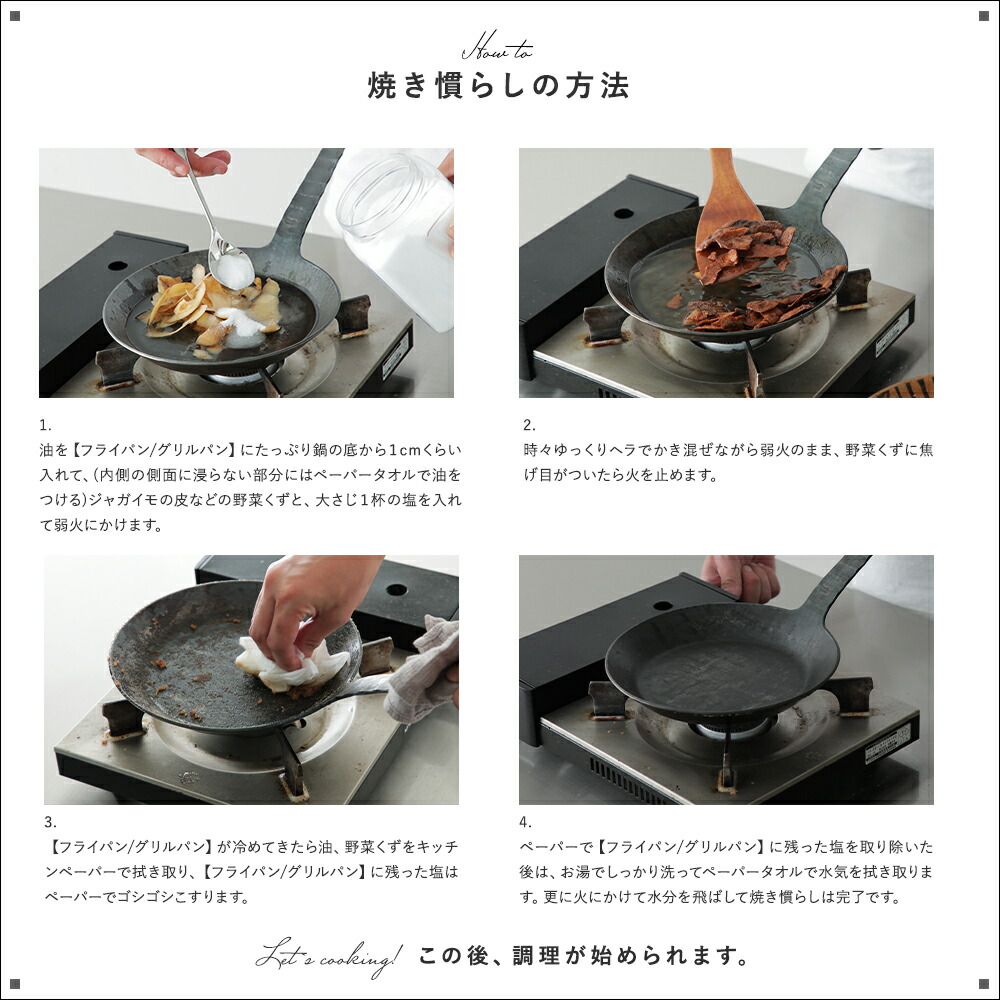 How to
焼き慣らしの方法

1.
油を【フライパン/グリルパン】にたっぷり鍋の底から1cmくらい入れて、(内側の側面に浸らない部分にはペーパータオルで油をつける)ジャガイモの皮などの野菜くずと、大さじ1杯の塩を入れて弱火にかけます。

2.
時々ゆっくりヘラでかき混ぜながら弱火のまま、野菜くずに焦げ目がついたら火を止めます。

3.
【フライパン/グリルパン】が冷めてきたら油、野菜くずをキッチンペーパーで拭き取り、【フライパン/グリルパン】に残った塩はペーパーでゴシゴシこすります。

4.
ペーパーで【フライパン/グリルパン】に残った塩を取り除いた後は、お湯でしっかり洗ってペーパータオルで水気を拭き取ります。更に火にかけて水分を飛ばして焼き慣らしは完了です。

Let's cooking! この後、調理が始められます。