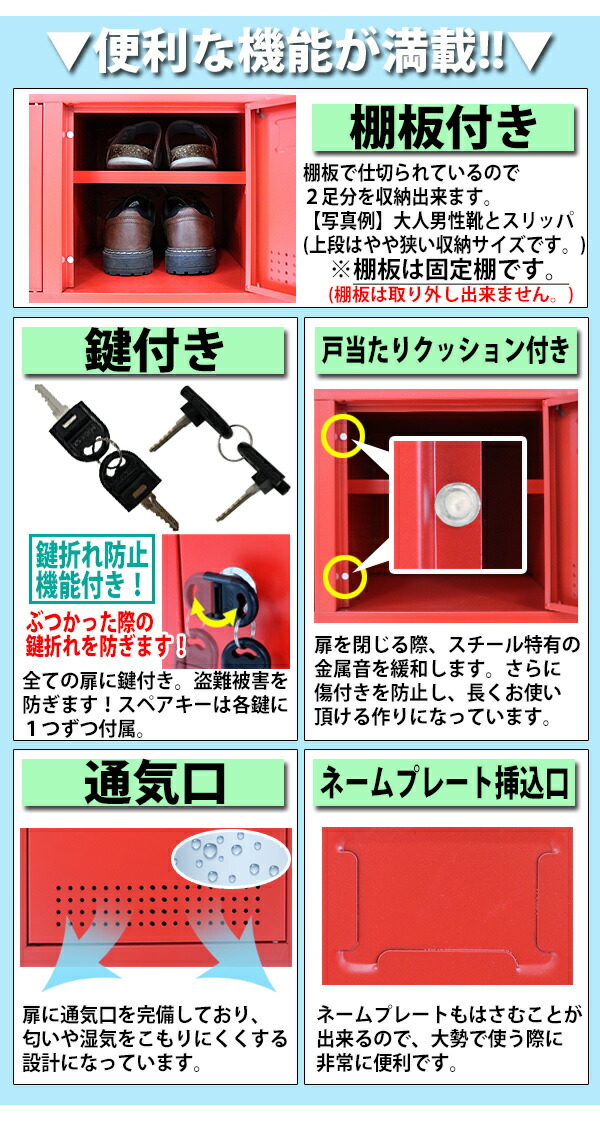 ▼便利な機能が満載!!▼

棚板付き

棚板で仕切られているので２足分を収納出来ます。
【写真例】大人男性靴とスリッパ
(上段はやや狭い収納サイズです。)
※棚板は固定棚です。
(棚板は取り外し出来ません。)

鍵付き

鍵折れ防止機能付き！

ぶつかった際の鍵折れを防ぎます！

全ての扉に鍵付き。盗難被害を防ぎます！スペアキーは各鍵に１つずつ付属。

戸当たりクッション付き

扉を閉じる際、スチール特有の金属音を緩和します。さらに傷付きを防止し、長くお使い頂ける作りになっています。

通気口

扉に通気口を完備しており、匂いや湿気をこもりにくくする設計になっています。

ネームプレート挿込口

ネームプレートもはさむことが出来るので、大勢で使う際に非常に便利です。