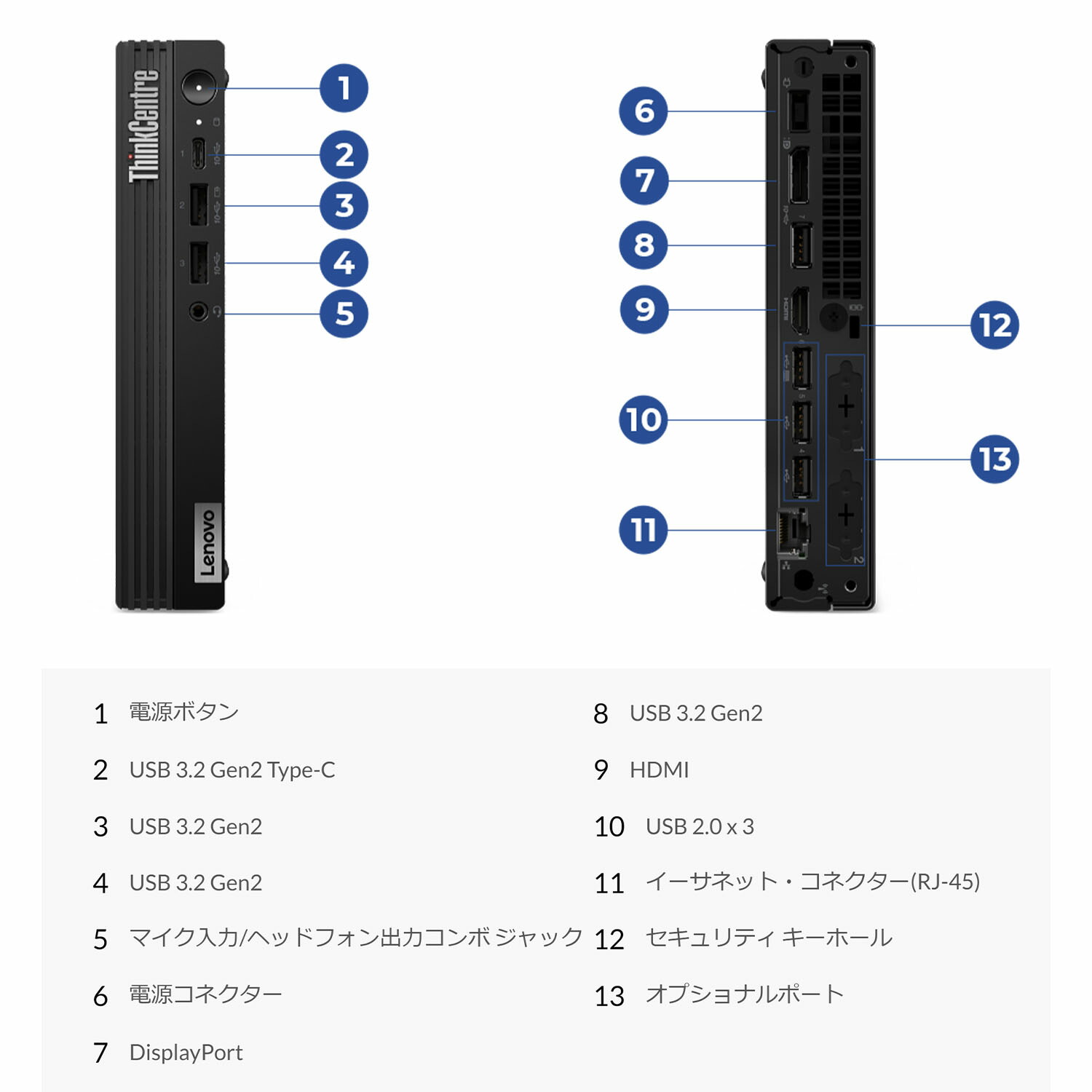 ThinkCentre
Lenovo

1
2
3
4
5
6
7
8
9
10
11
12
13

1 電源ボタン
2 USB 3.2 Gen2 Type-C
3 USB 3.2 Gen2
4 USB 3.2 Gen2
5 マイク入力/ヘッドフォン出力コンボ ジャック
6 電源コネクター
7 DisplayPort

8 USB 3.2 Gen2
9 HDMI
10 USB 2.0 x 3
11 イーサネット・コネクター(RJ-45)
12 セキュリティ キーホール
13 オプショナルポート