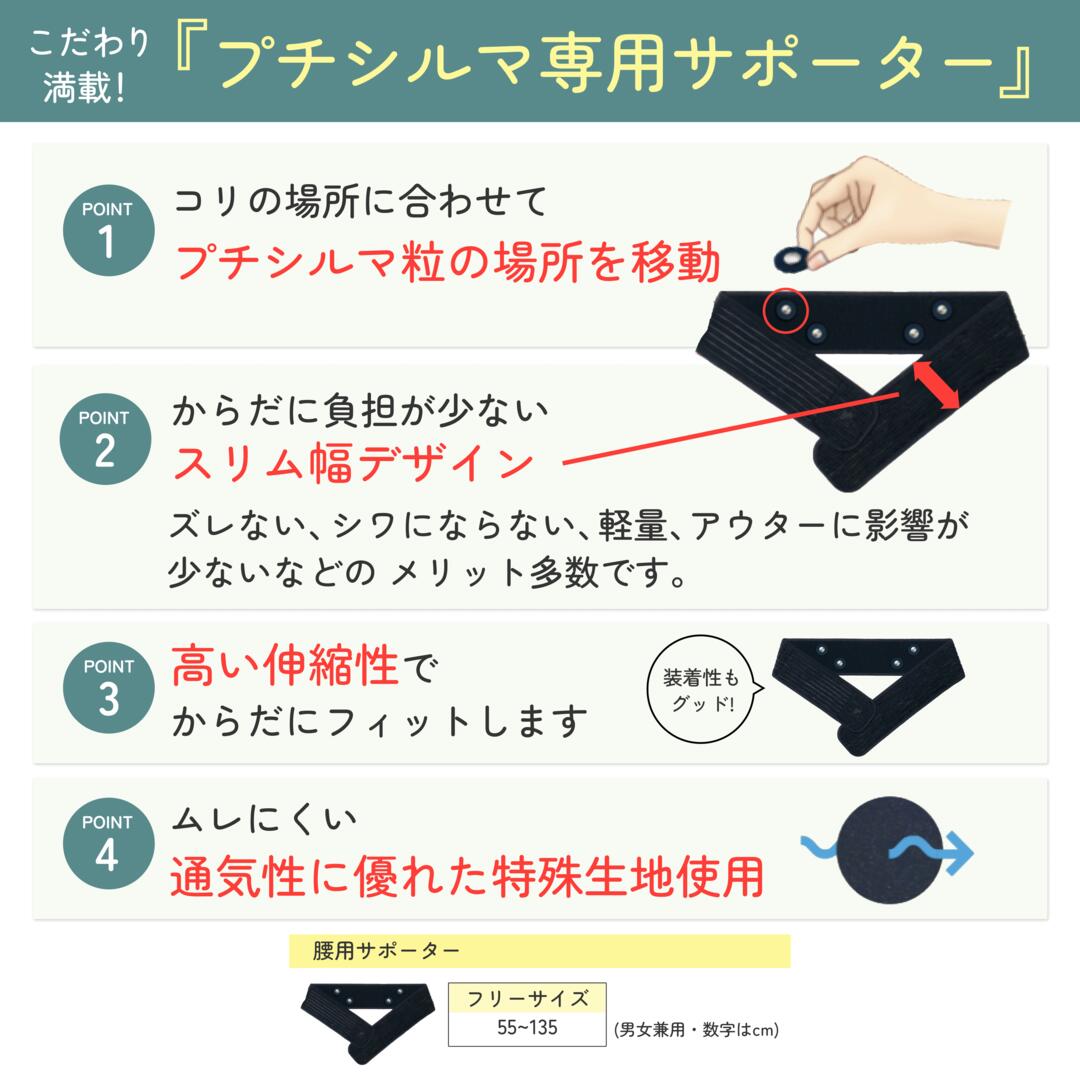 こだわり満載!『プチシルマ専用サポーター』

POINT 1
コリの場所に合わせて
プチシルマ粒の場所を移動

POINT 2
からだに負担が少ない
スリム幅デザイン
ズレない、シワにならない、軽量、アウターに影響が少ないなどの メリット多数です。

POINT 3
高い伸縮性で
からだにフィットします
装着性もグッド!

POINT 4
ムレにくい
通気性に優れた特殊生地使用

腰用サポーター

| フリーサイズ |
|---|
| 55~135 |

(男女兼用・数字はcm)