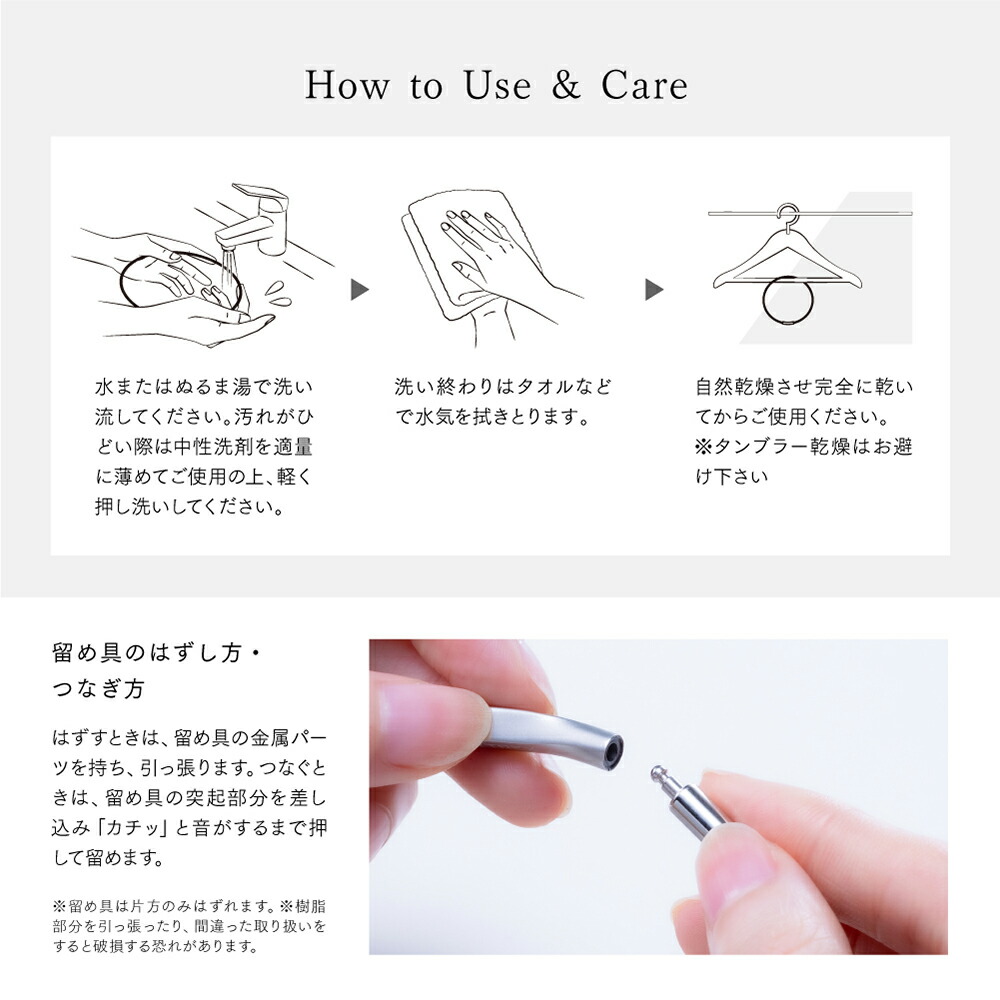 How to Use & Care

水またはぬるま湯で洗い流してください。汚れがひどい際は中性洗剤を適量に薄めてご使用の上、軽く押し洗いしてください。

洗い終わりはタオルなどで水気を拭きとります。

自然乾燥させ完全に乾いてからご使用ください。
※タンブラー乾燥はお避け下さい

留め具のはずし方・つなぎ方

はずすときは、留め具の金属パーツを持ち、引っ張ります。つなぐときは、留め具の突起部分を差し込み「カチッ」と音がするまで押して留めます。

※留め具は片方のみはずれます。※樹脂部分を引っ張ったり、間違った取り扱いをすると破損する恐れがあります。