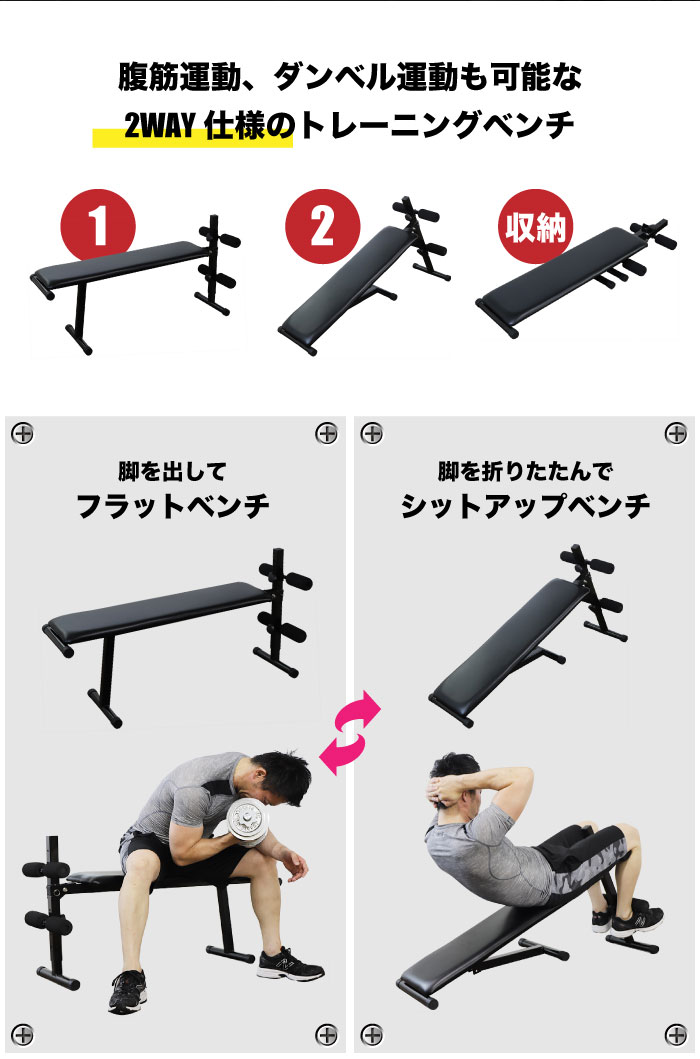 腹筋運動、ダンベル運動も可能な
2WAY 仕様のトレーニングベンチ

1

2

収納

脚を出して
フラットベンチ

脚を折りたたんで
シットアップベンチ