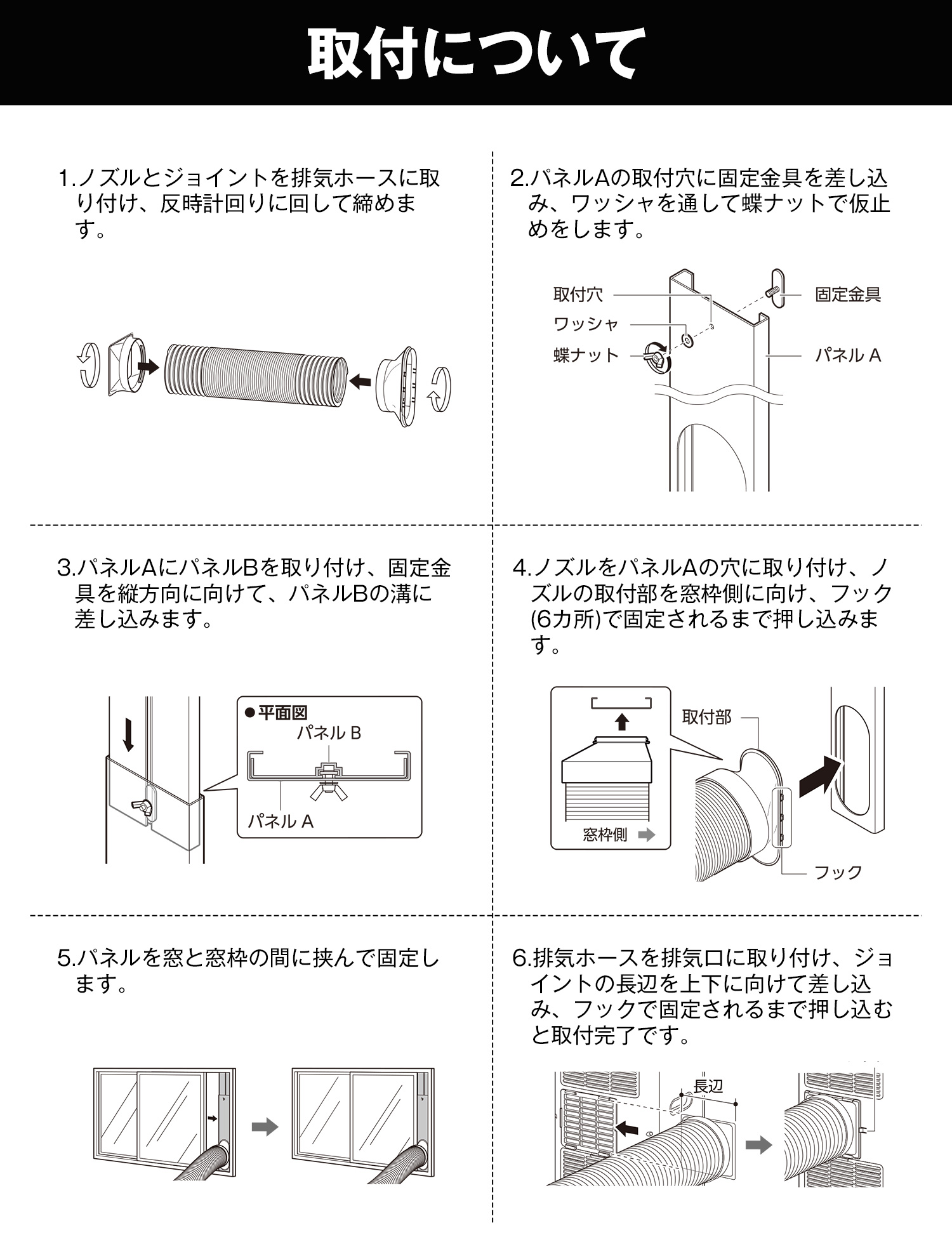 取付について

1.ノズルとジョイントを排気ホースに取り付け、反時計回りに回して締めます。

2.パネルAの取付穴に固定金具を差し込み、ワッシャを通して蝶ナットで仮止めをします。

取付穴
ワッシャ
蝶ナット
固定金具
パネル A

3.パネルAにパネルBを取り付け、固定金具を縦方向に向けて、パネルBの溝に差し込みます。

●平面図
パネル B
パネル A

4.ノズルをパネルAの穴に取り付け、ノズルの取付部を窓枠側に向け、フック(6カ所)で固定されるまで押し込みます。

取付部
窓枠側
フック

5.パネルを窓と窓枠の間に挟んで固定します。

6.排気ホースを排気口に取り付け、ジョイントの長辺を上下に向けて差し込み、フックで固定されるまで押し込むと取付完了です。

長辺