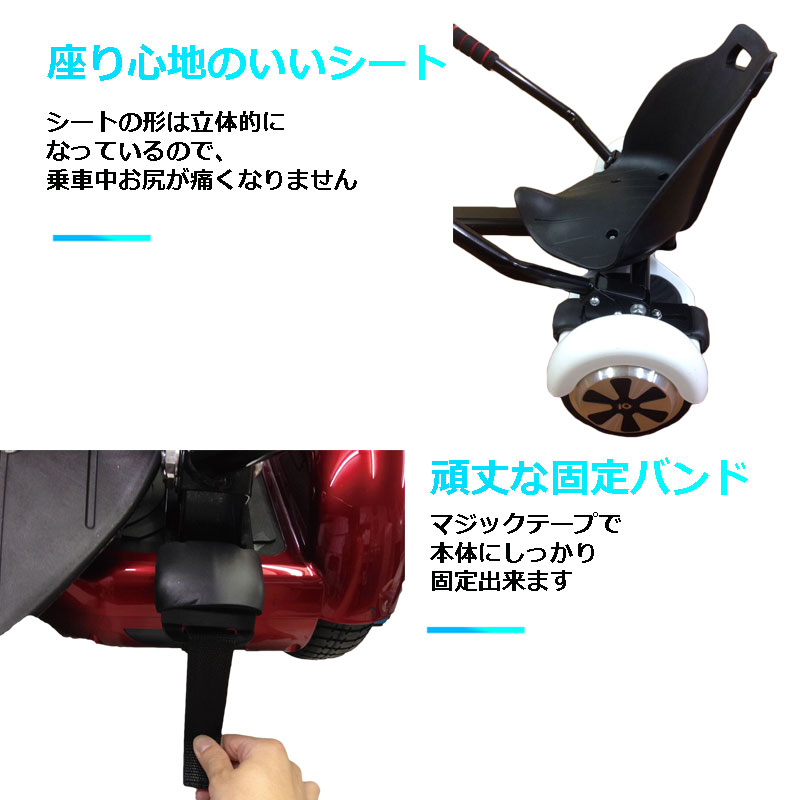 座り心地のいいシート

シートの形は立体的になっているので、乗車中お尻が痛くなりません

頑丈な固定バンド

マジックテープで本体にしっかり固定出来ます