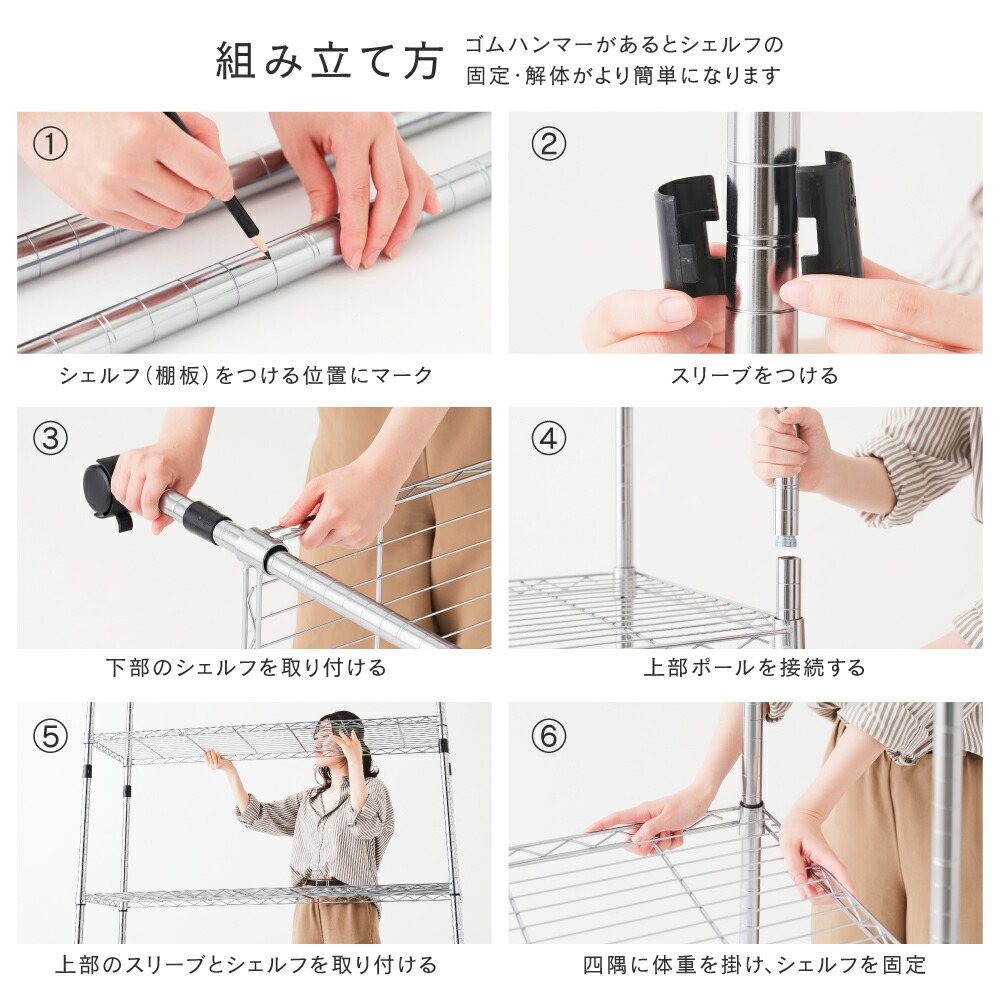 組み立て方

ゴムハンマーがあるとシェルフの固定・解体がより簡単になります

①
シェルフ（棚板）をつける位置にマーク

②
スリーブをつける

③
下部のシェルフを取り付ける

④
上部ポールを接続する

⑤
上部のスリーブとシェルフを取り付ける

⑥
四隅に体重を掛け、シェルフを固定